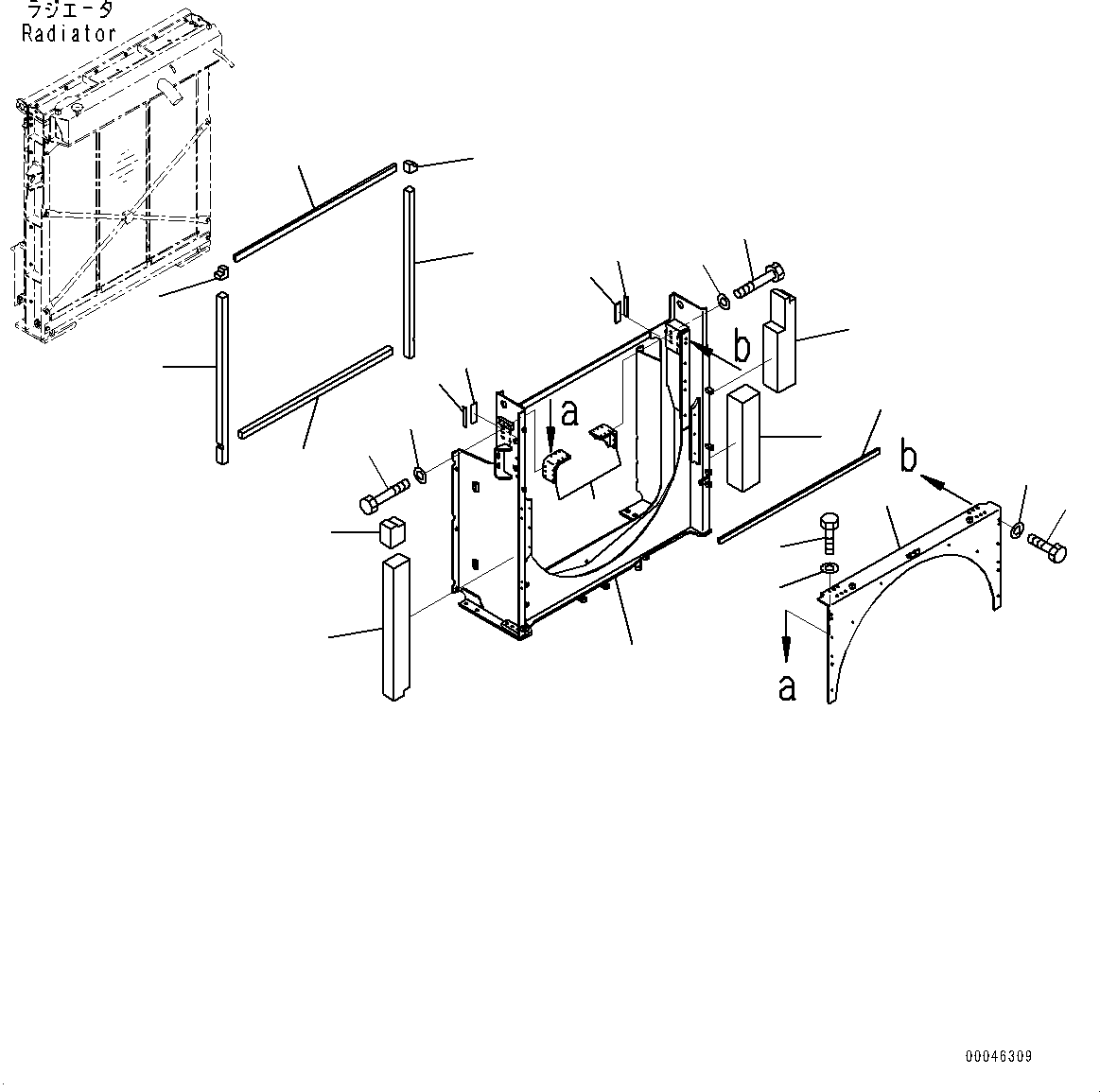 ラジエータ
Radiator

b

a

b

a

00046309