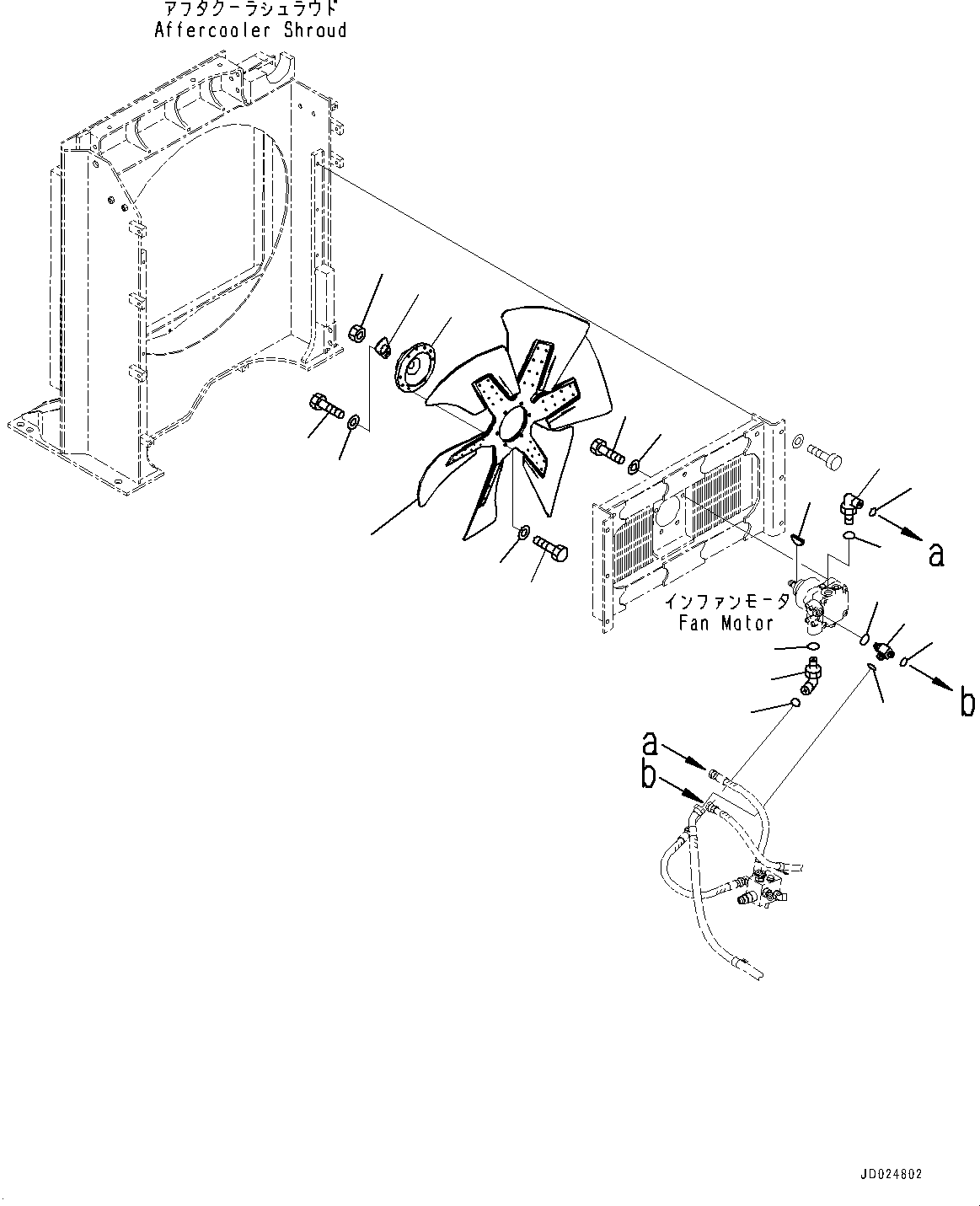 アフタクーラシュラウド
Aftercooler Shroud

a

インファンモータ
Fan Motor

b

a

b

JD024802