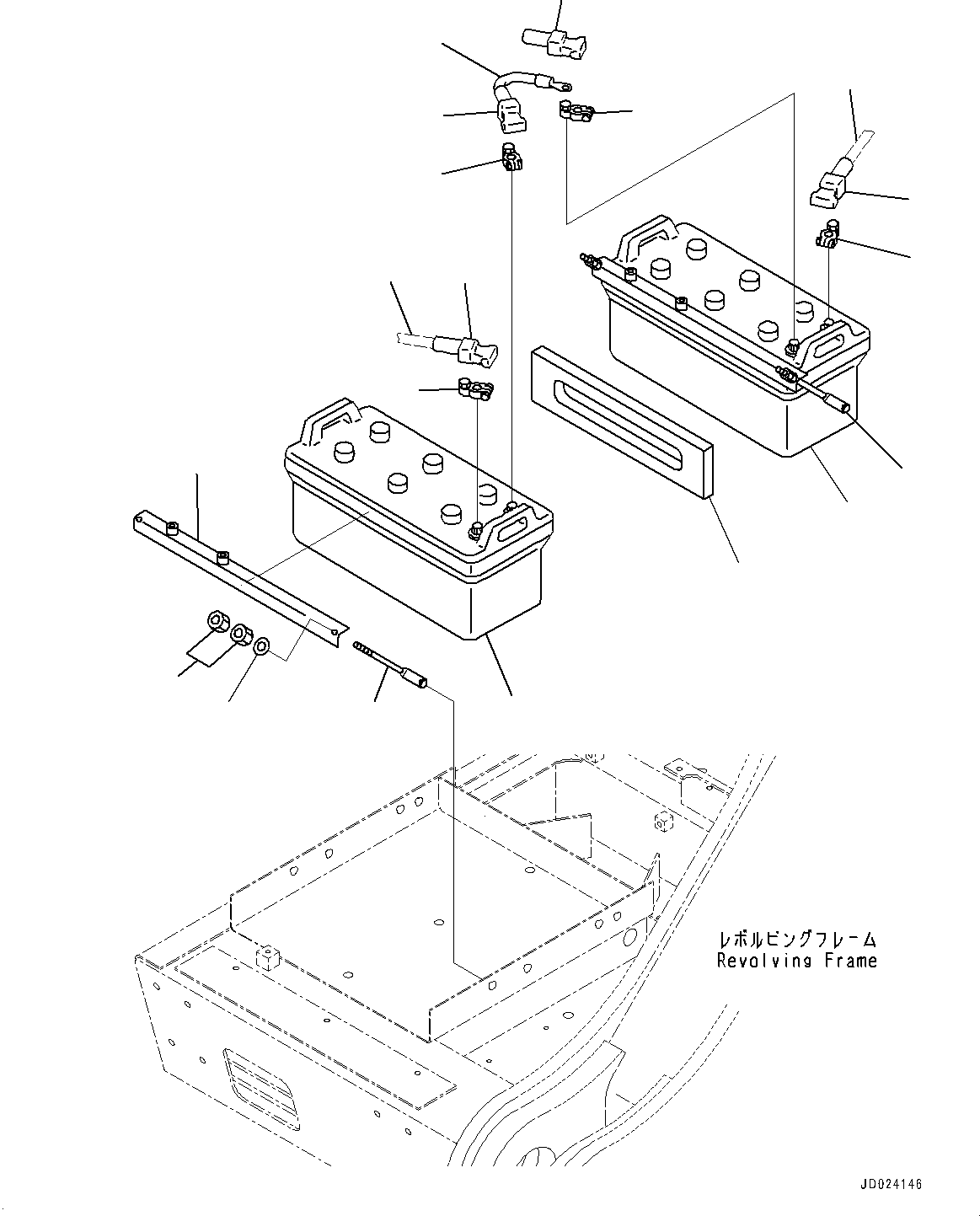 レボルビングフレーム
Revolving Frame

JD024146