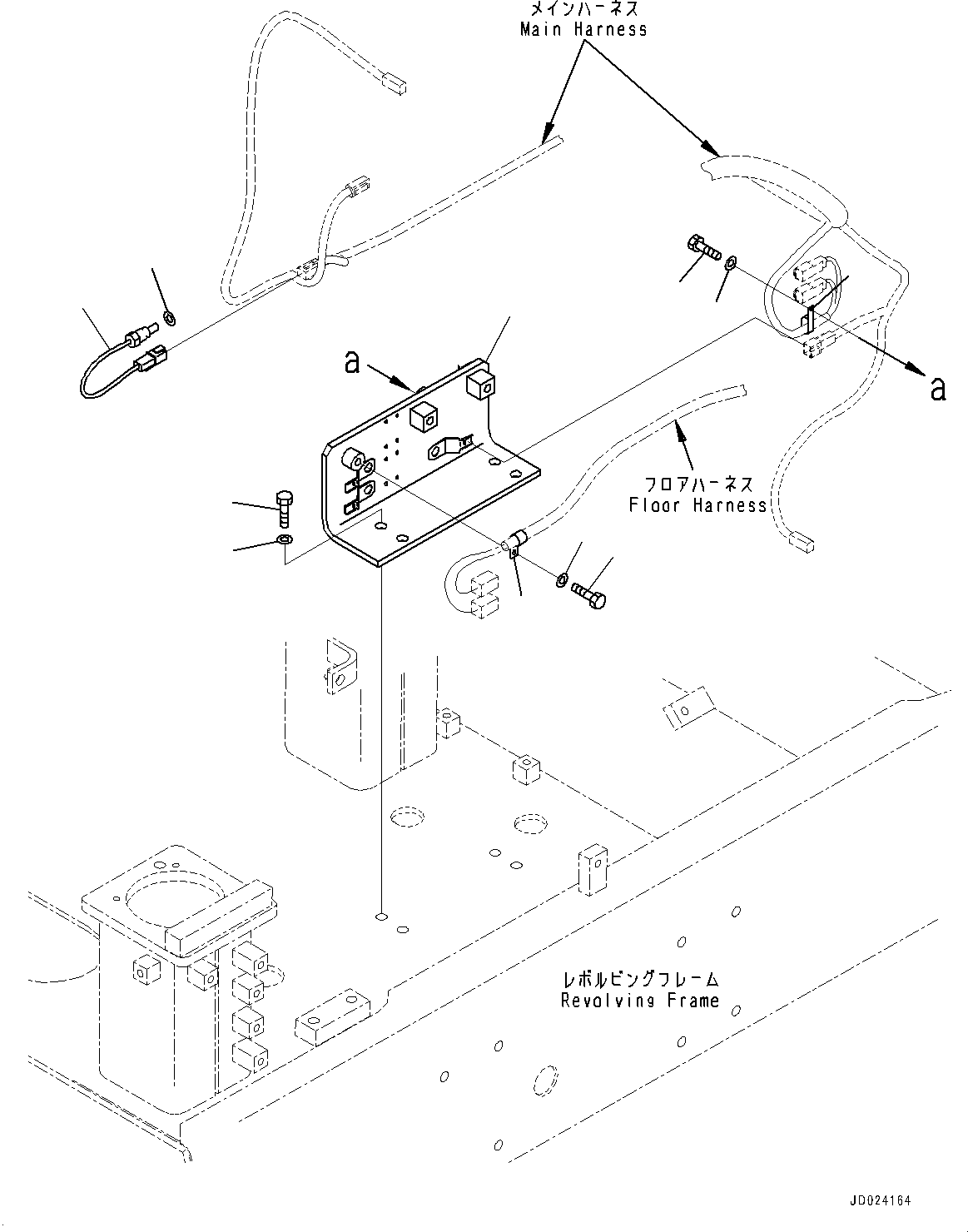 メインハーネス
Main Harness

a

a

フロアハーネス
Floor Harness

レボルビングフレーム
Revolving Frame

JD024164