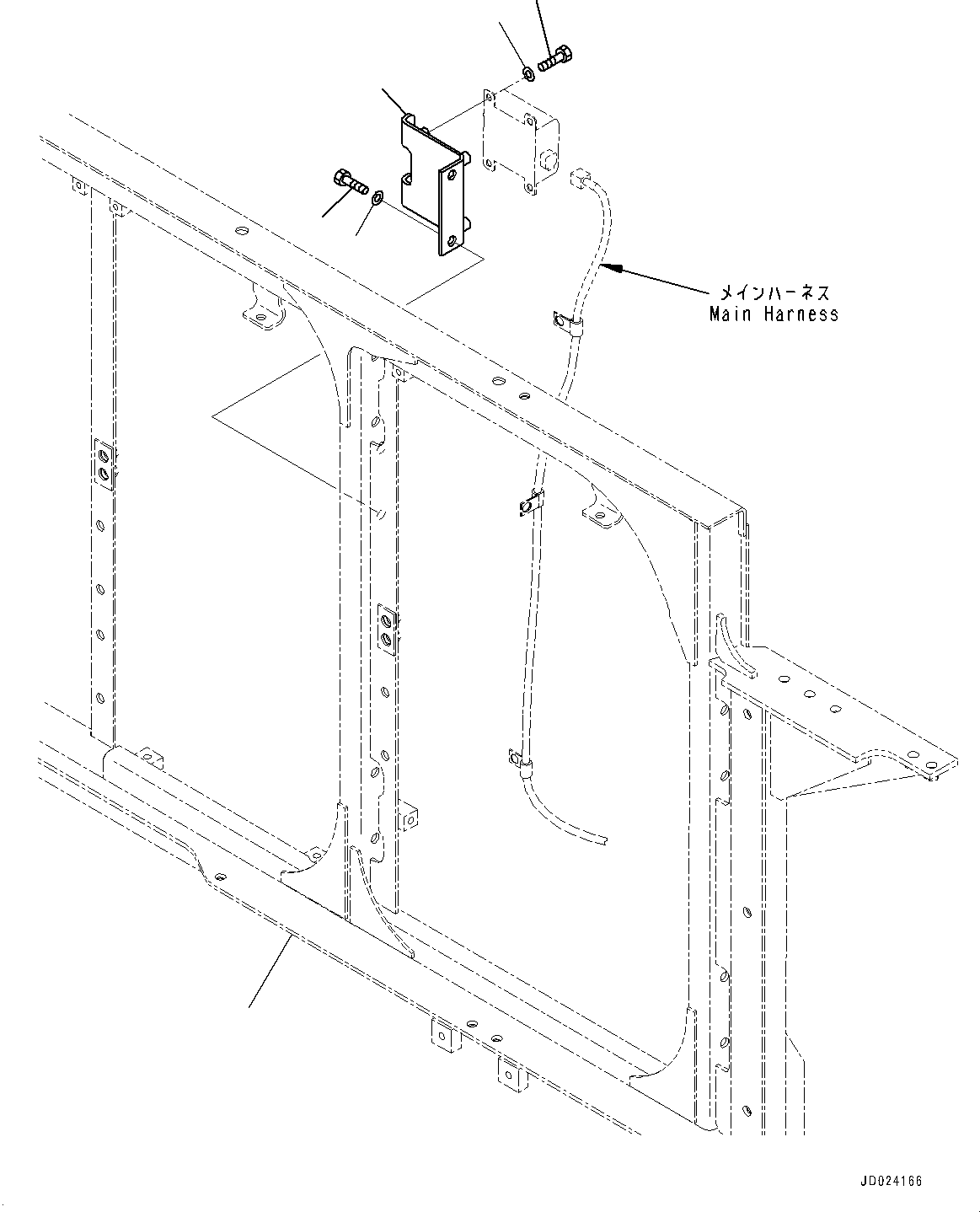 メインハーネス
Main Harness

JD024166