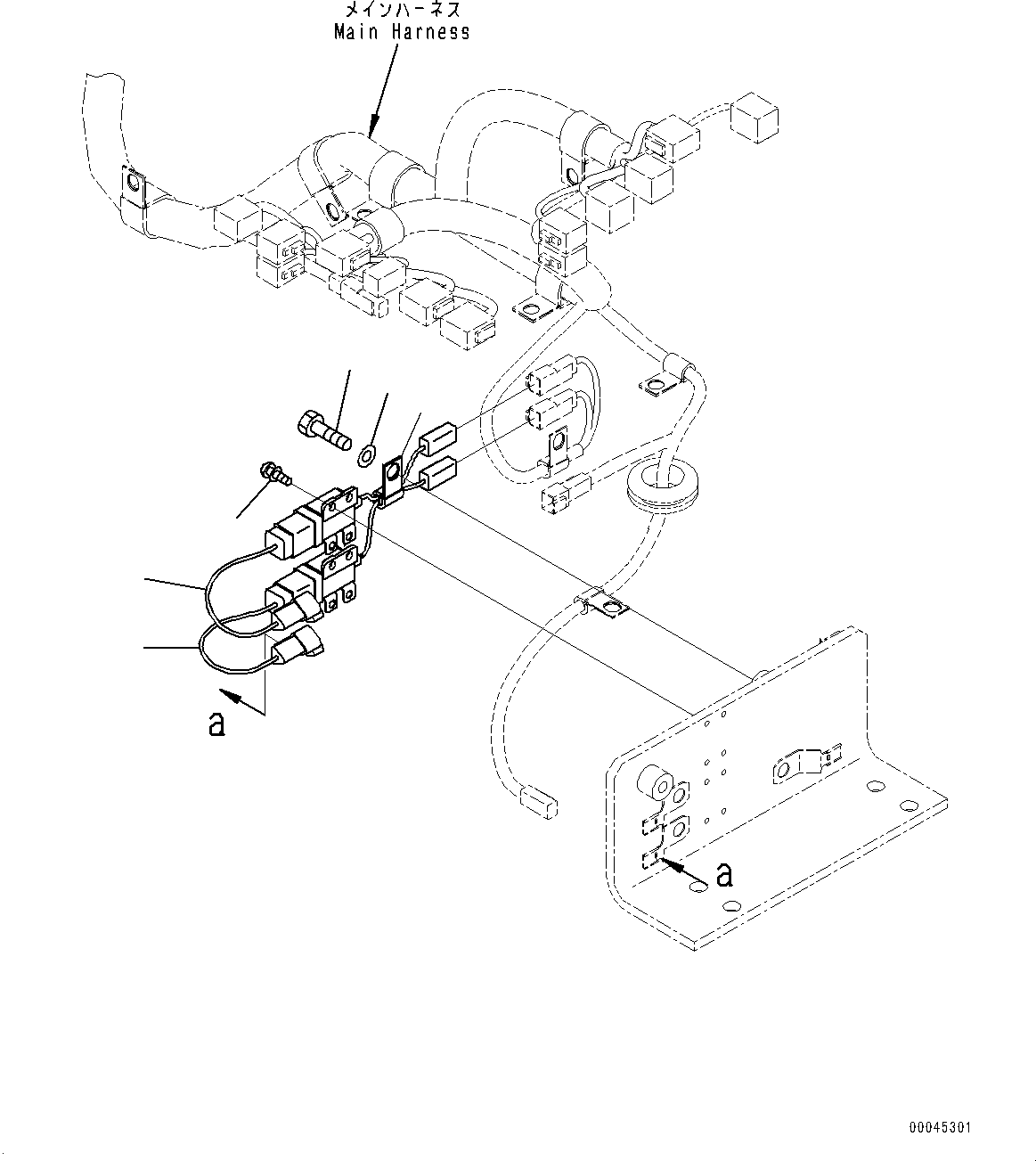 メインハーネス
Main Harness

a

a

00045301