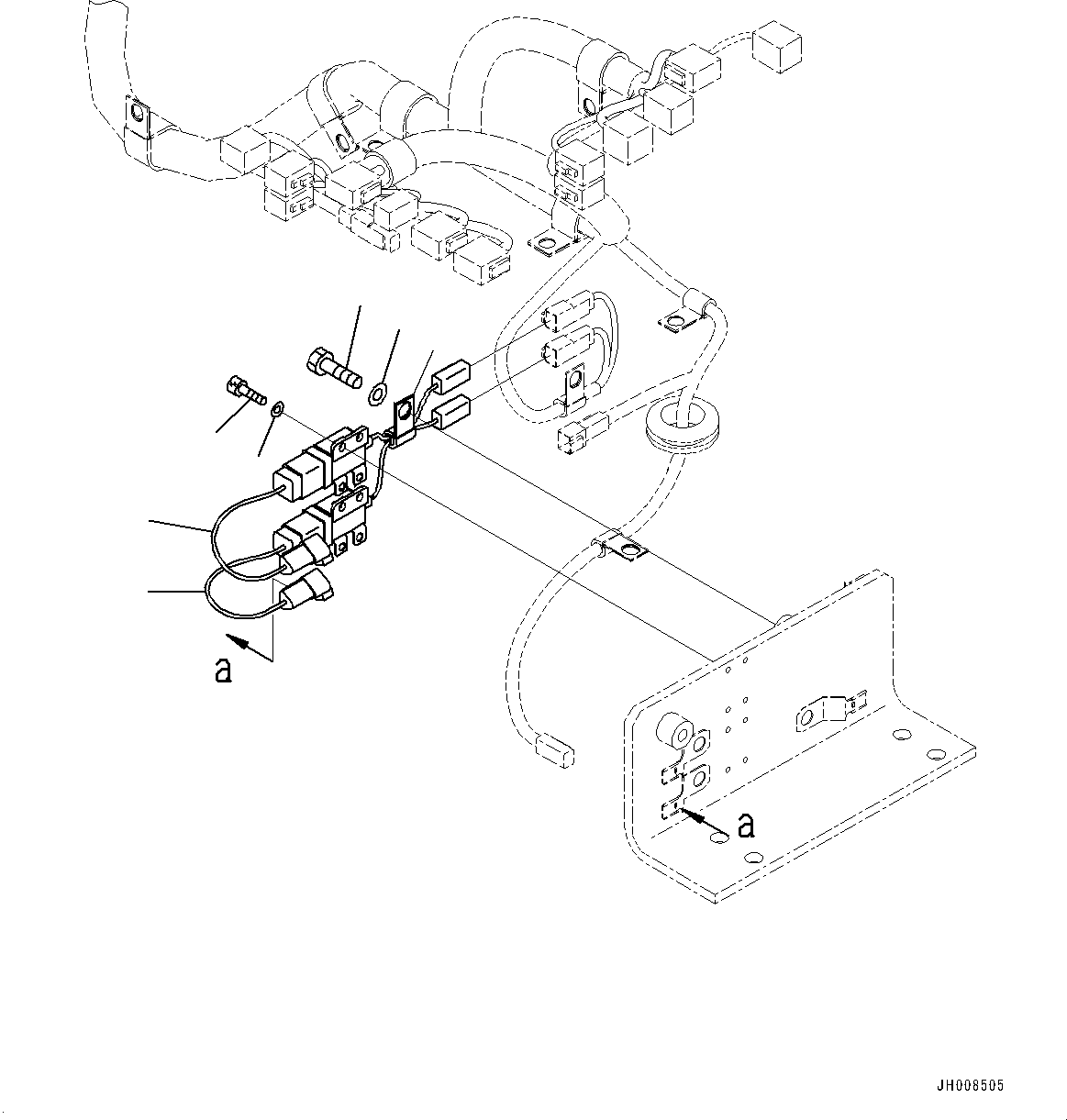 a

a

JH008505