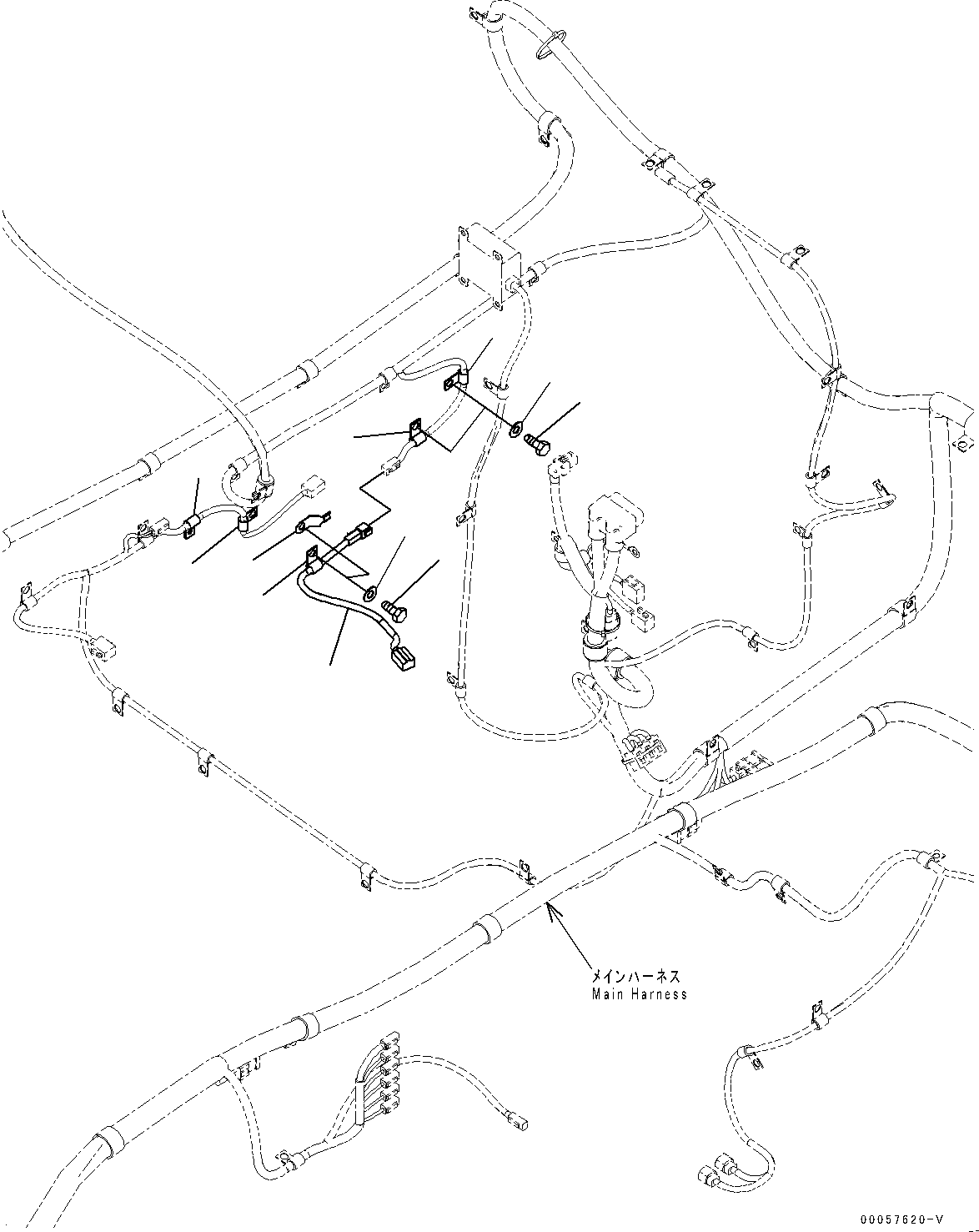 メインハーネス
Main Harness

00057620-V