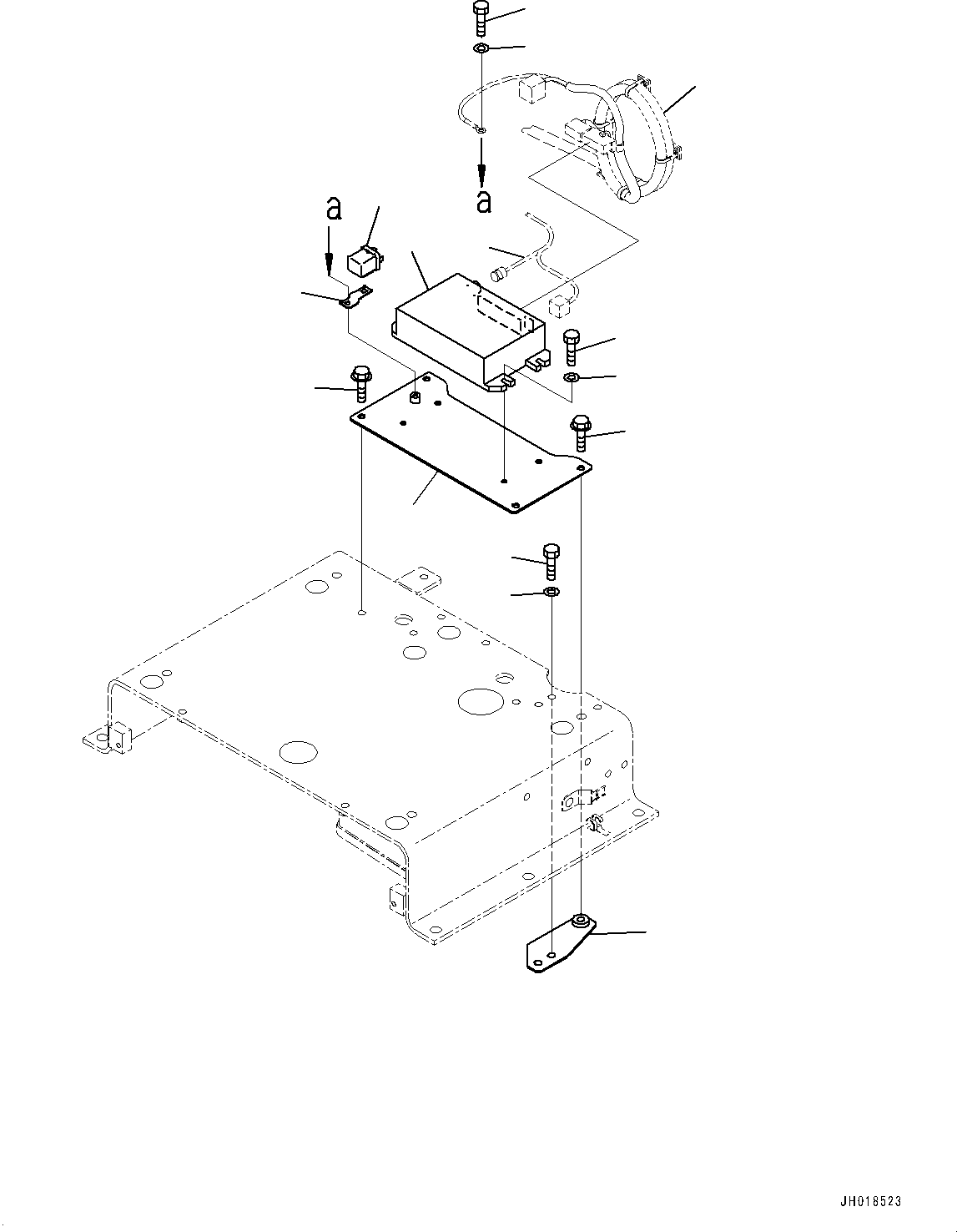 a

a

JH018523