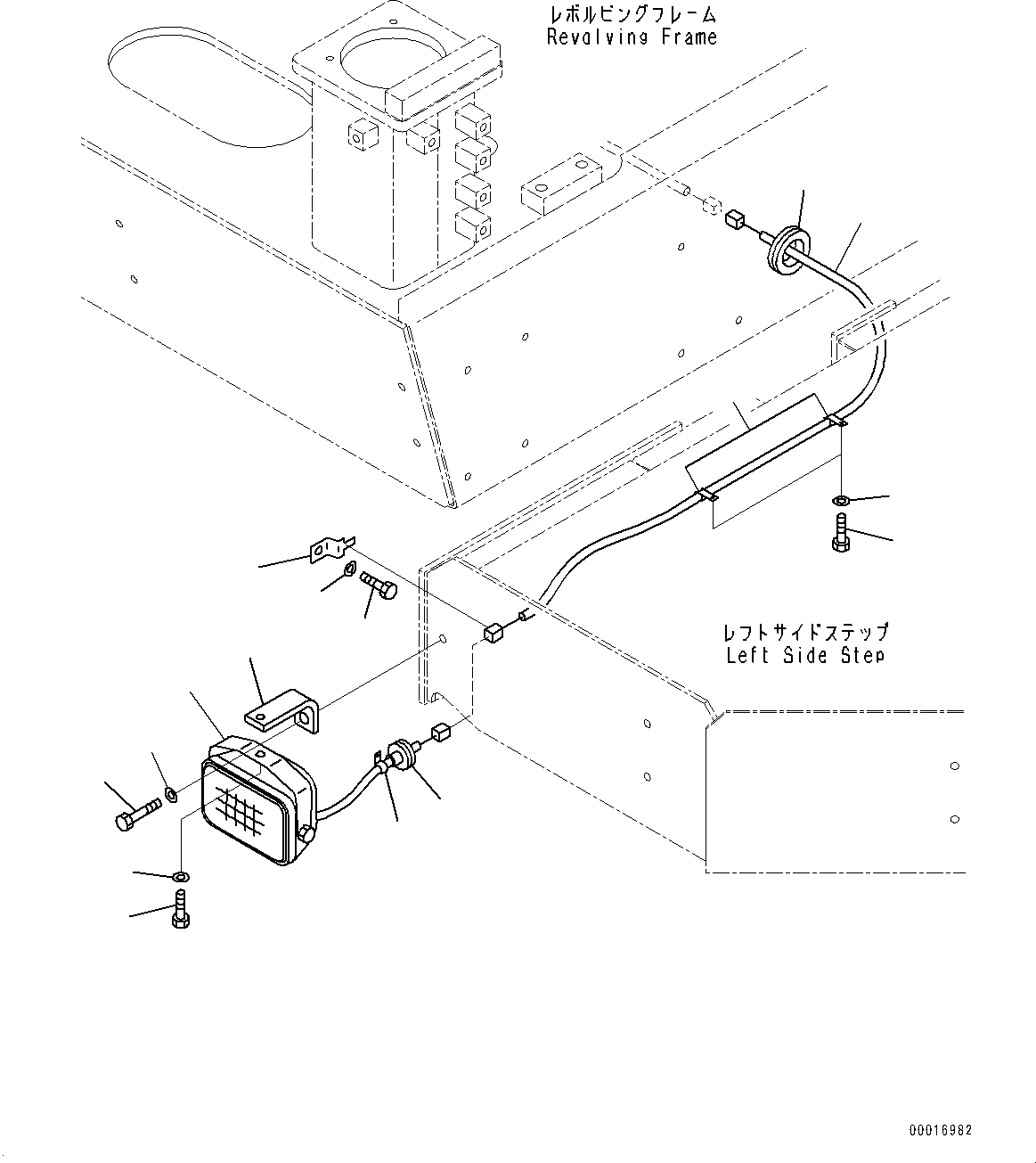 レボルビングフレーム
Revolving Frame

レフトサイドステップ
Left Side Step

00016982