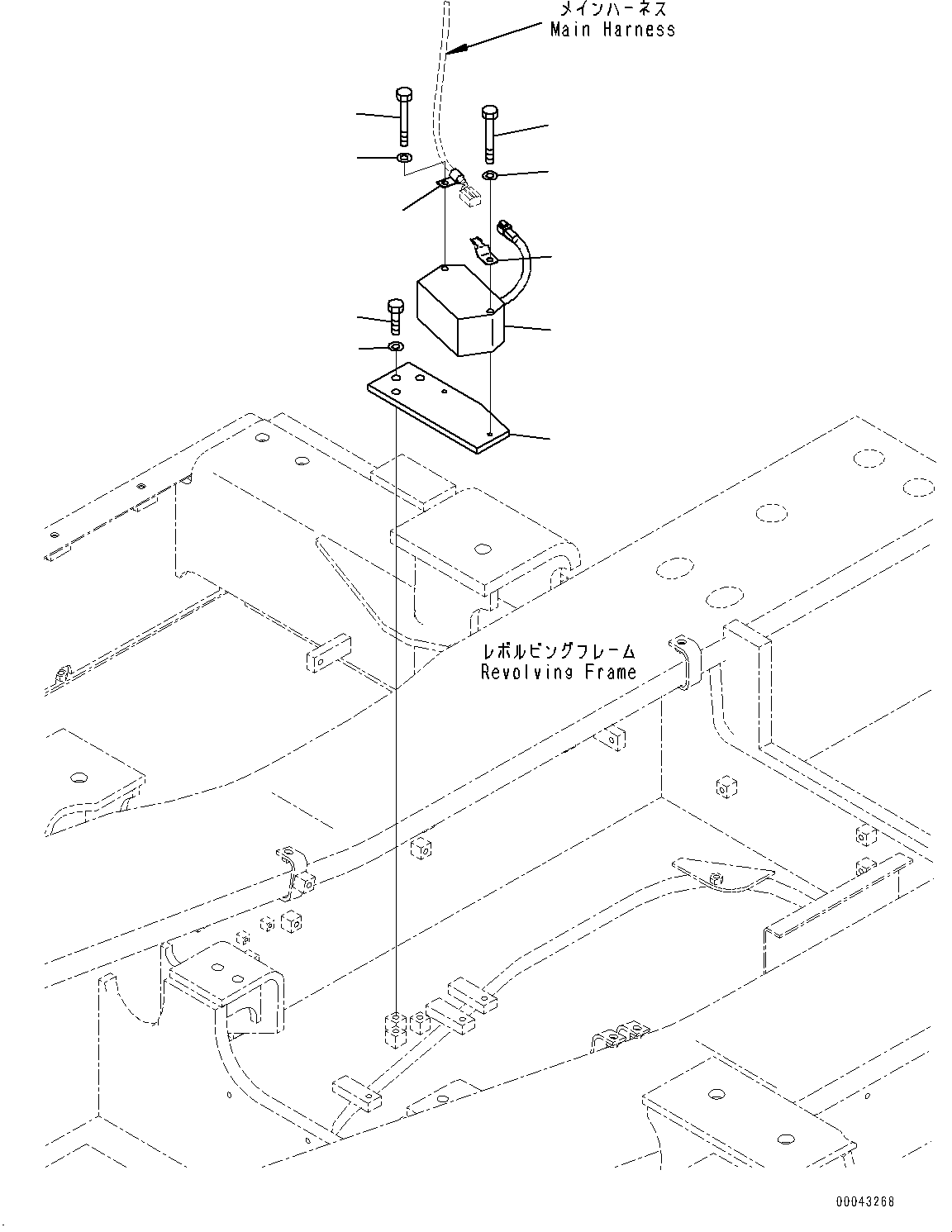 メインハーネス
Main Harness

レボルビングフレーム
Revolving Frame

00043268