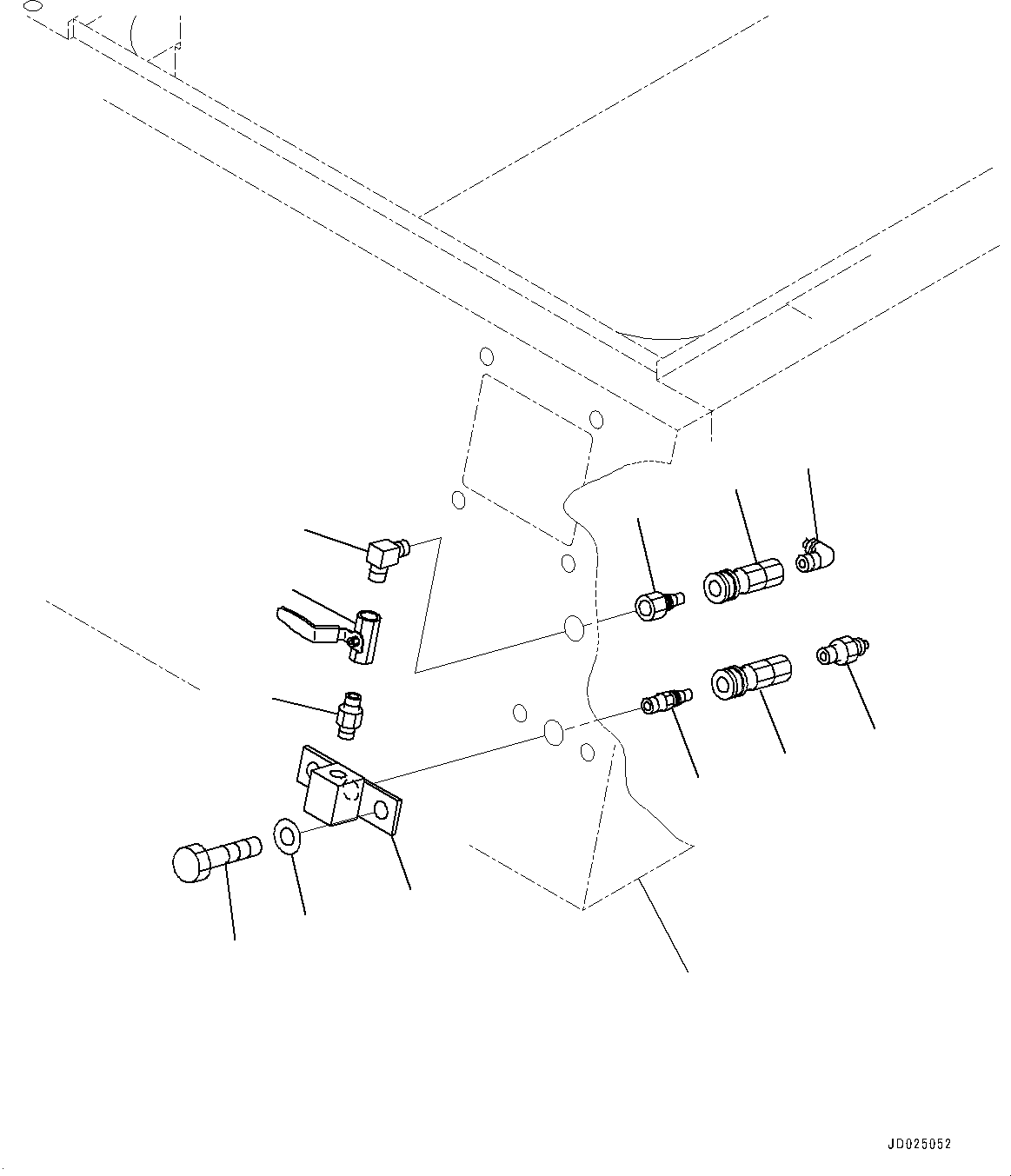 JD025052