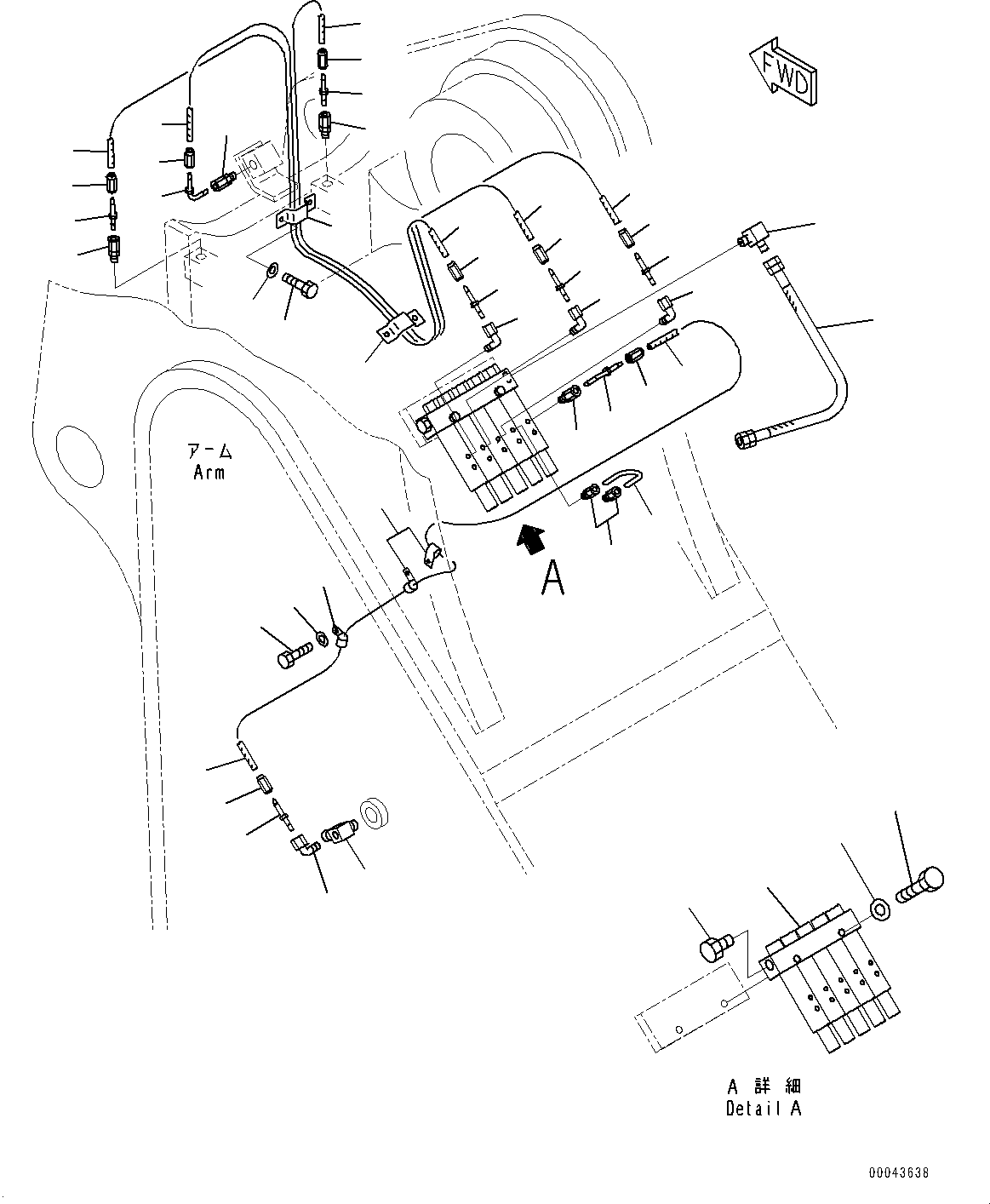 FWD

アーム
Arm

A

A 詳細
Detail A

00043638