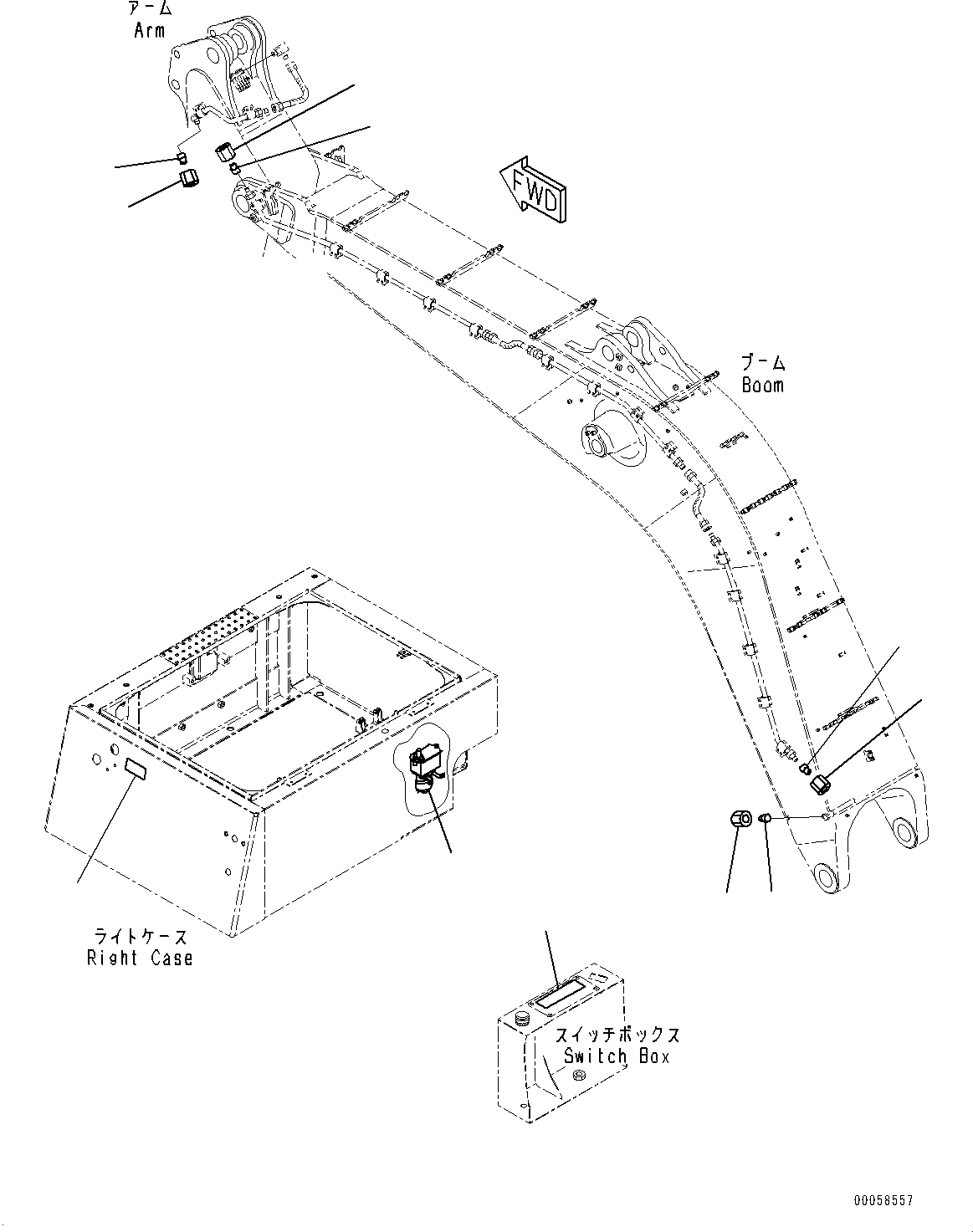 アーム
Arm

FWD

ブーム
Boom

ライトケース
Right Case

スイッチボックス
Switch Box

00058557