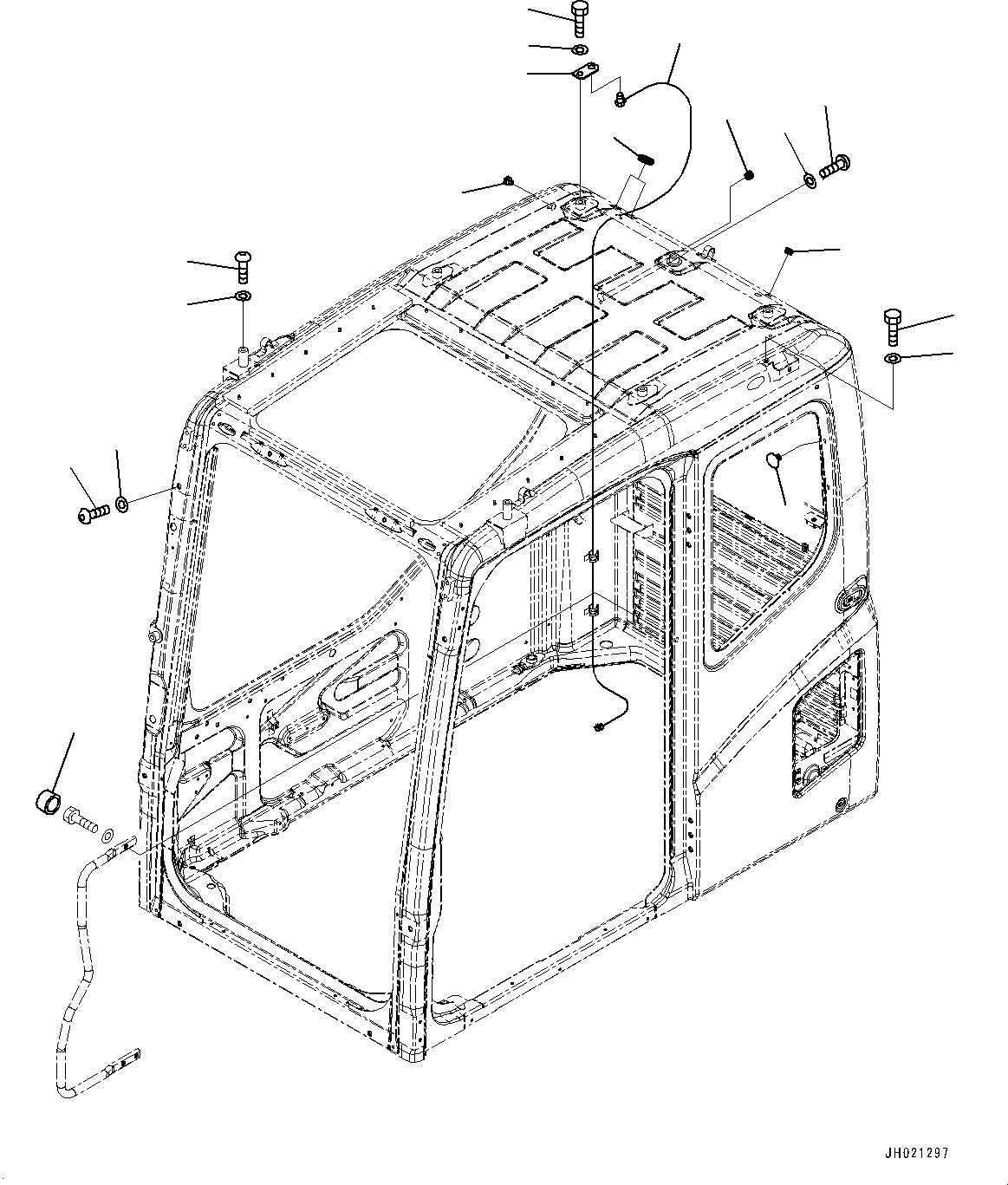 JH021297