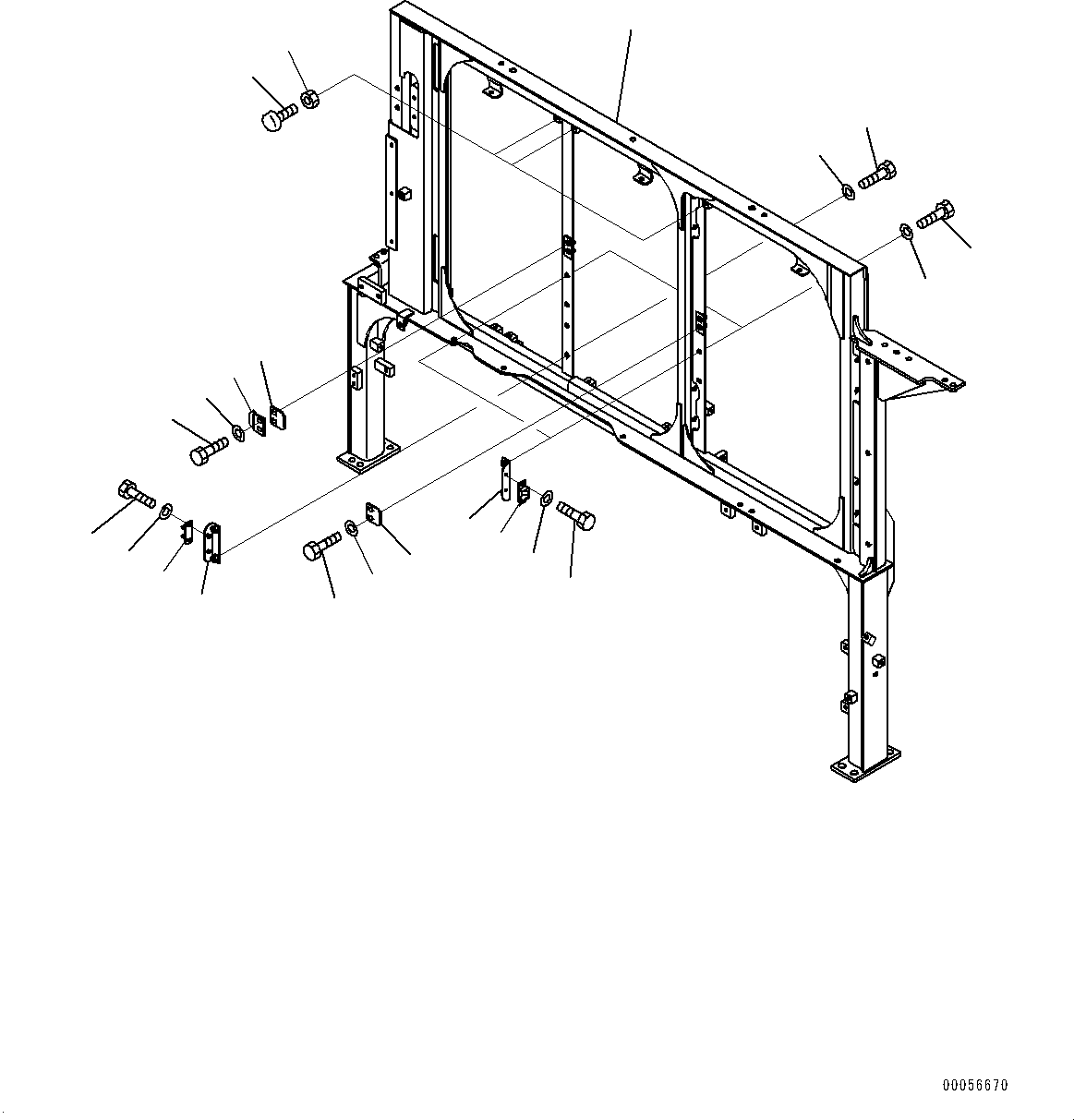 00056670