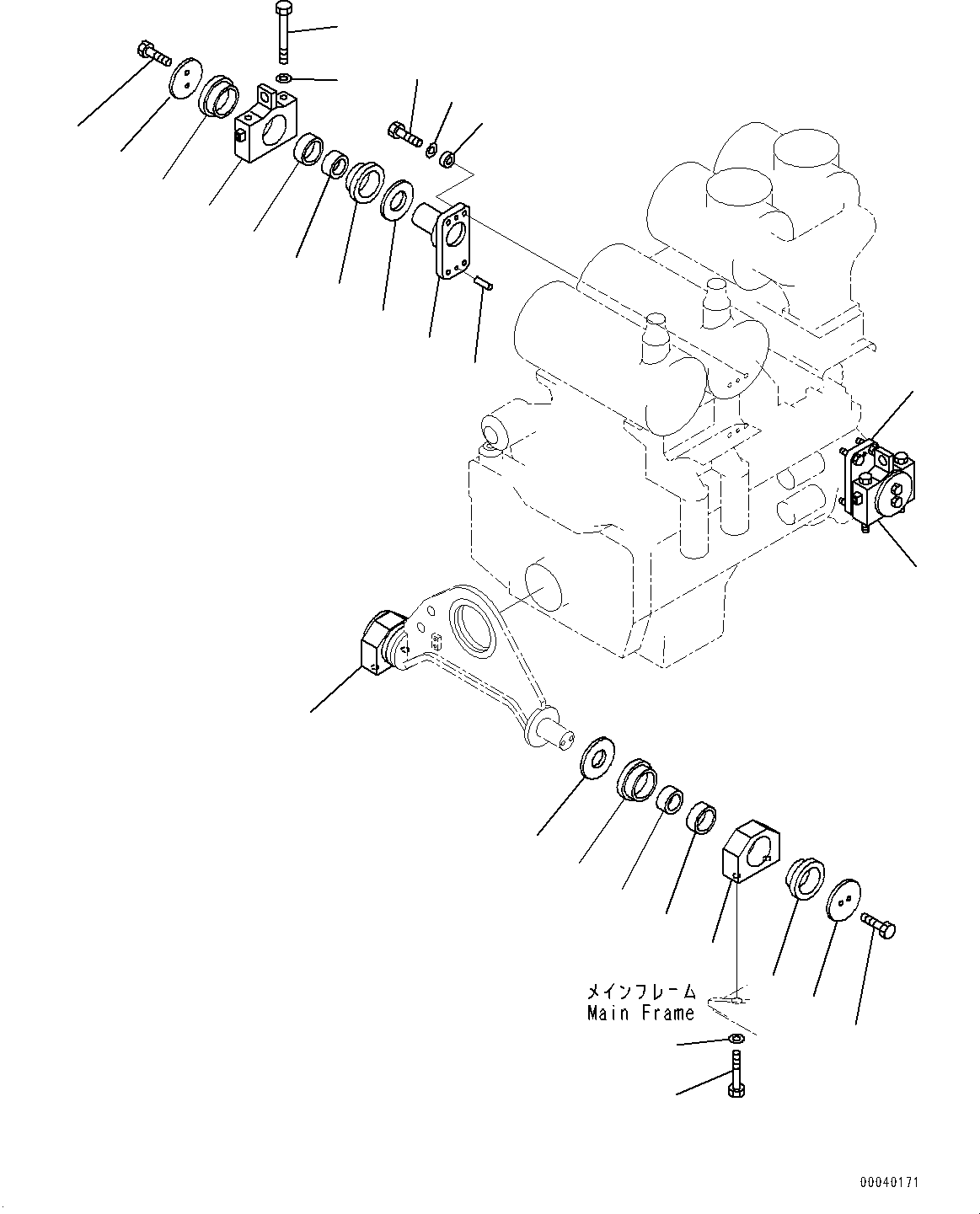 メインフレーム
Main Frame

00040171