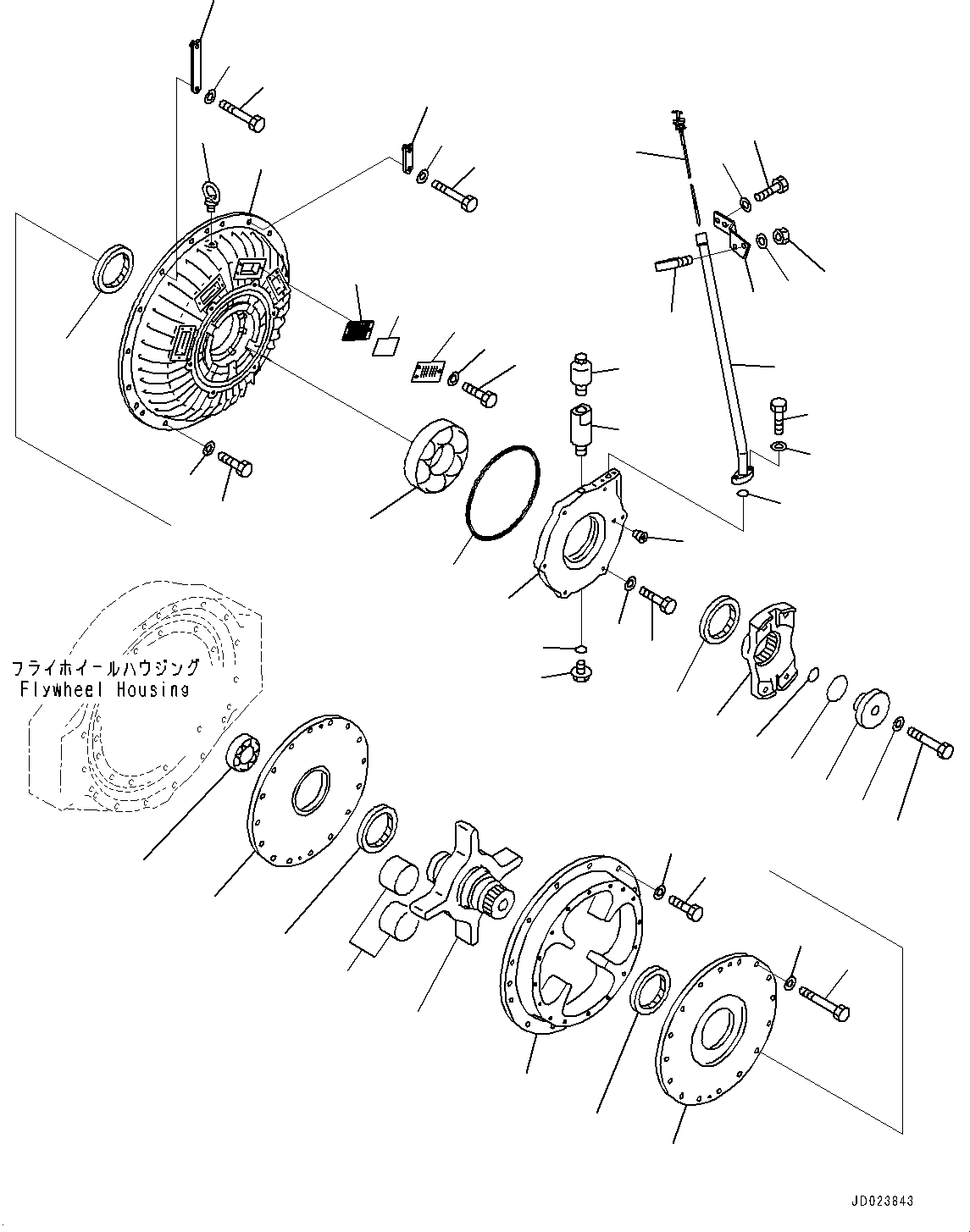 フライホイールハウジング
Flywheel Housing

JD023843