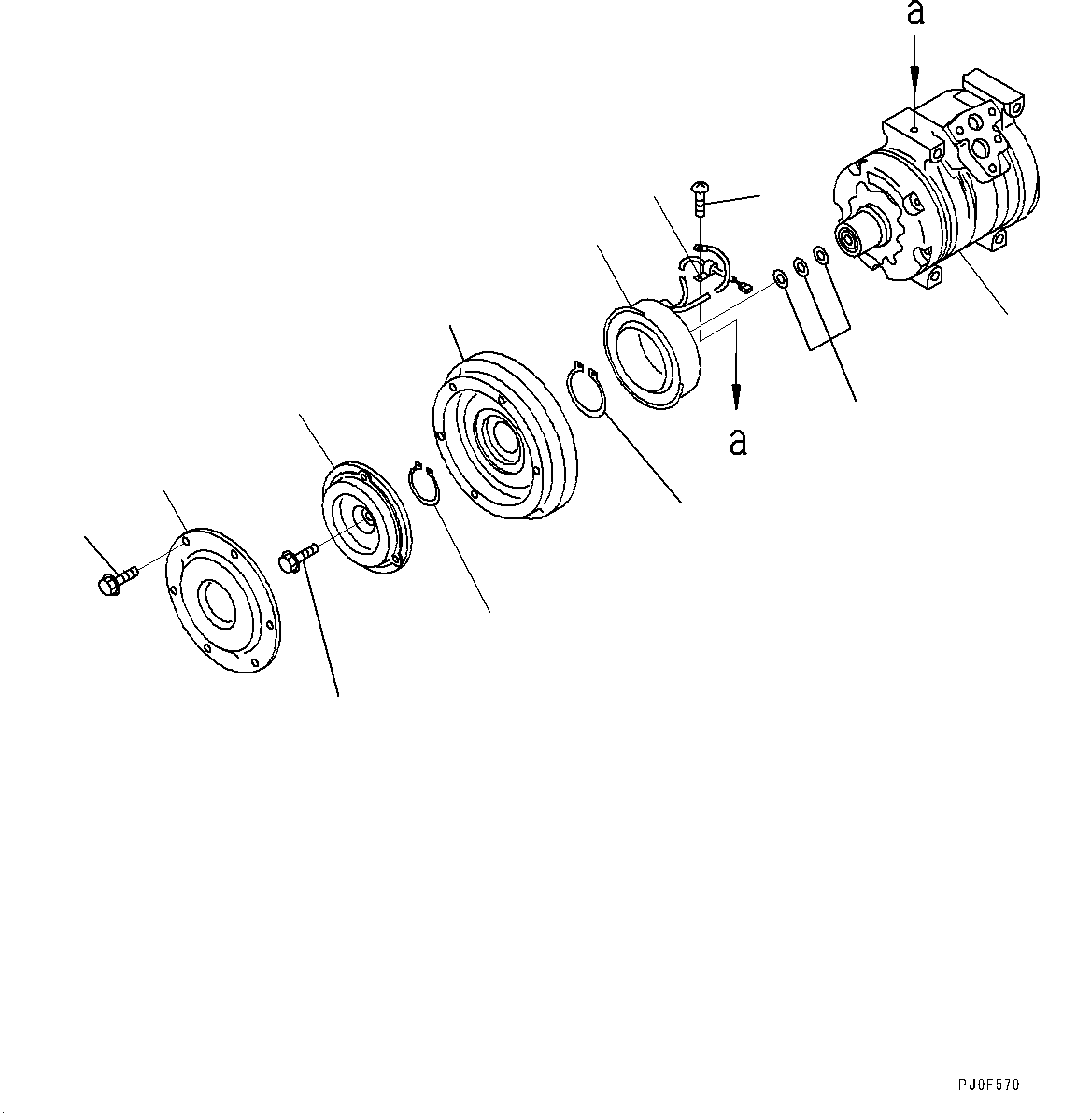 a

a

PJ0F570