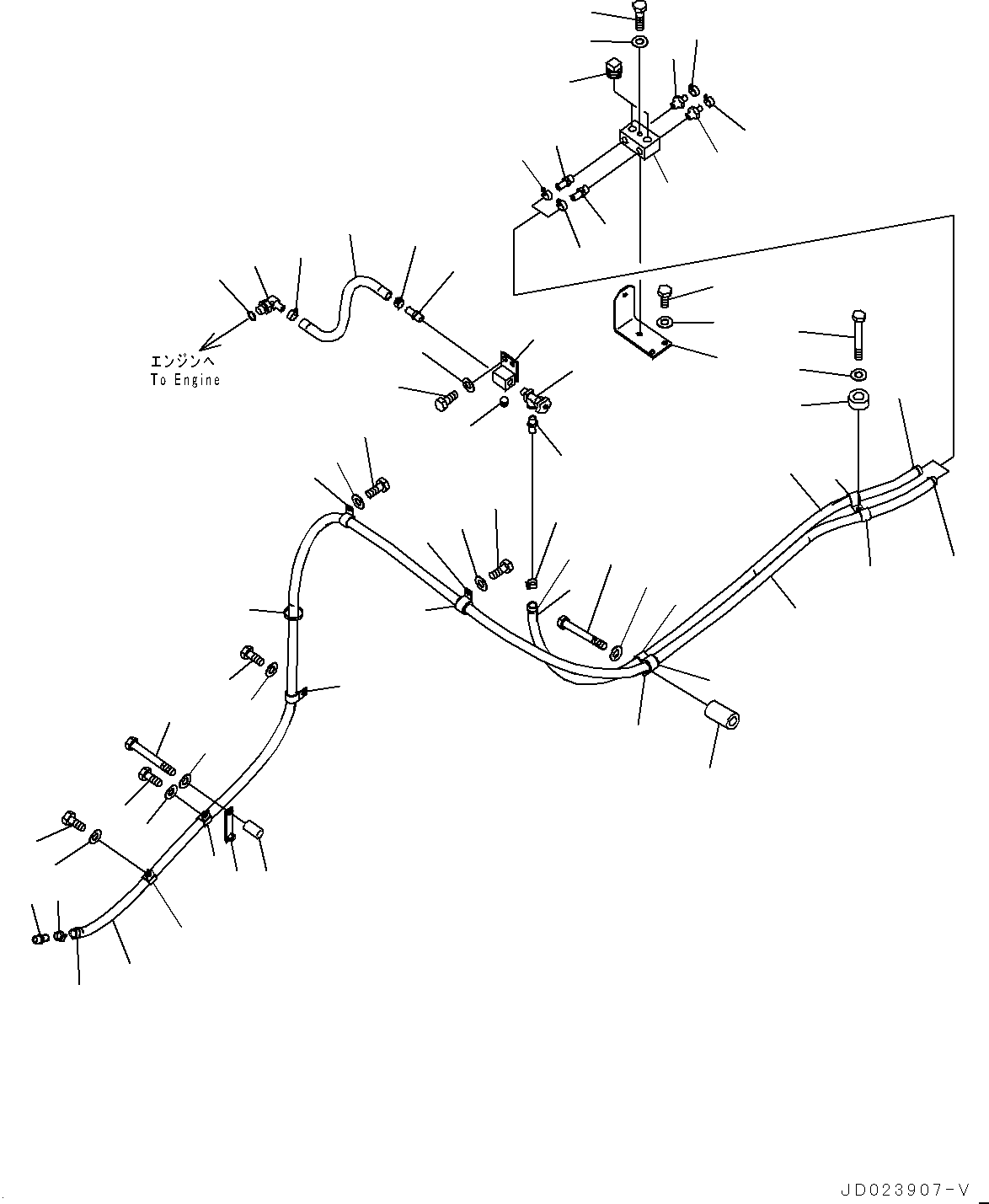 エンジンへ
To Engine

JD023907-V