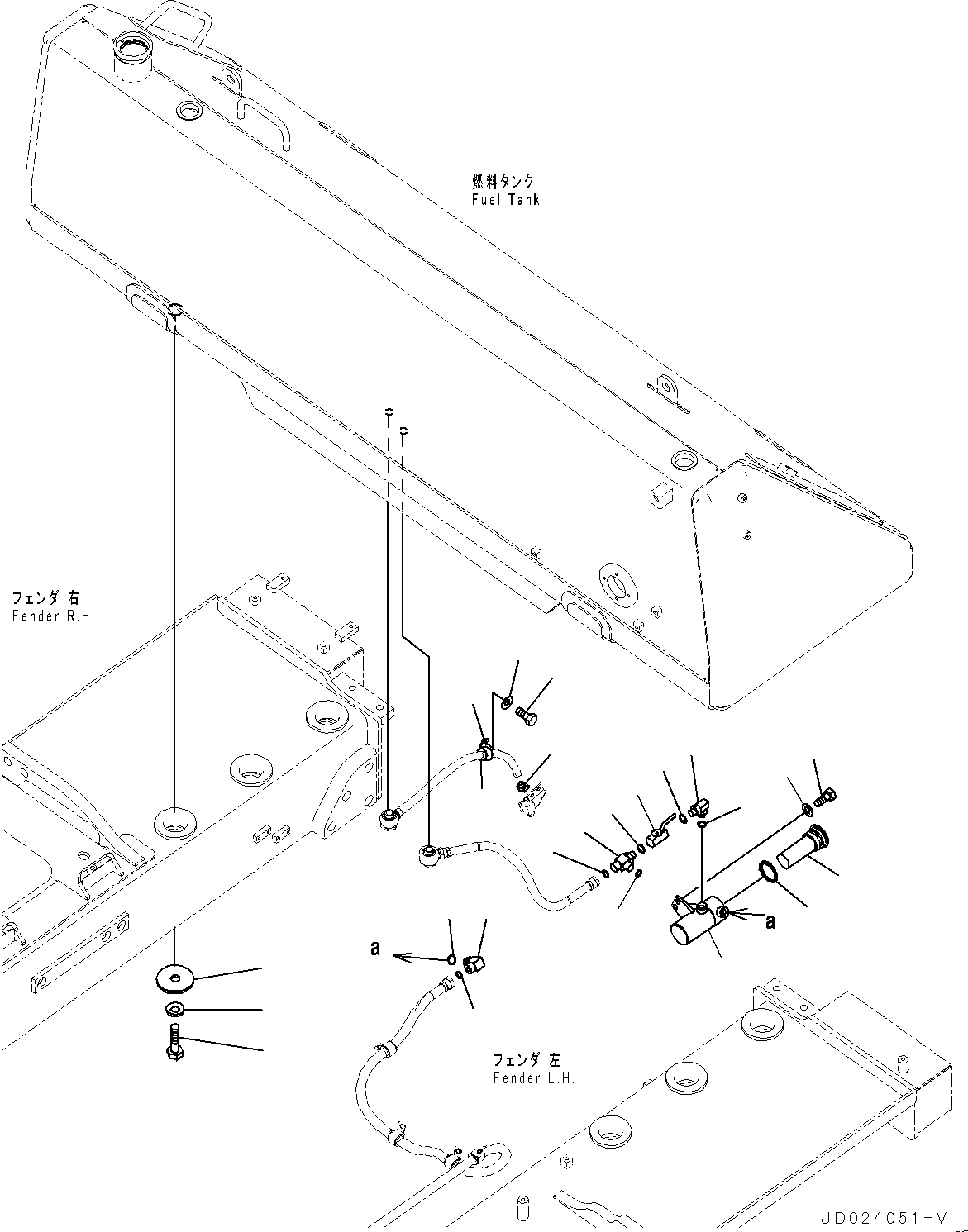 燃料タンク
Fuel Tank

フェンダ 右
Fender R.H.

a

a

フェンダ 左
Fender L.H.

JD024051-V