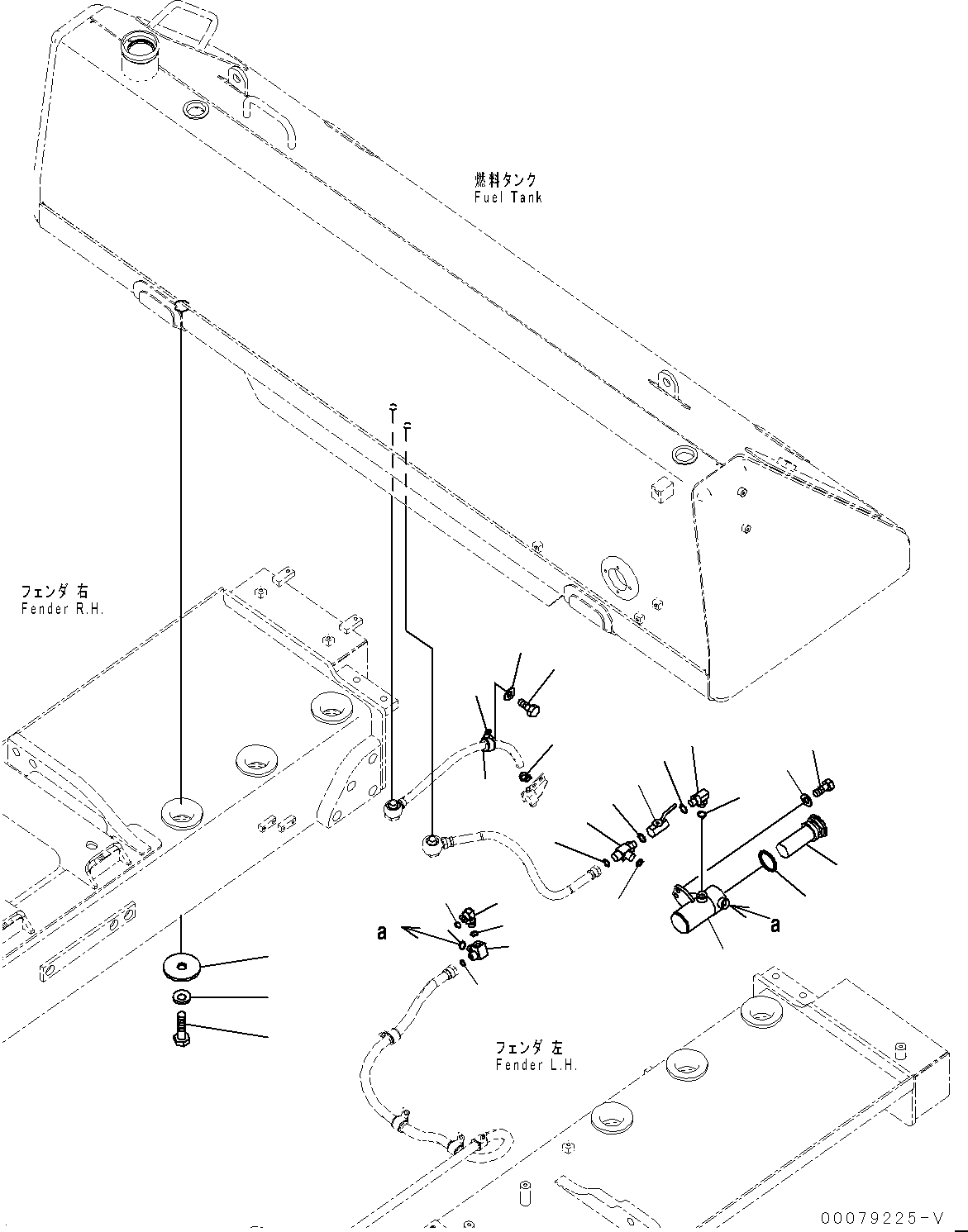 燃料タンク
Fuel Tank

フェンダ 右
Fender R.H.

a

a

フェンダ 左
Fender L.H.

00079225-V