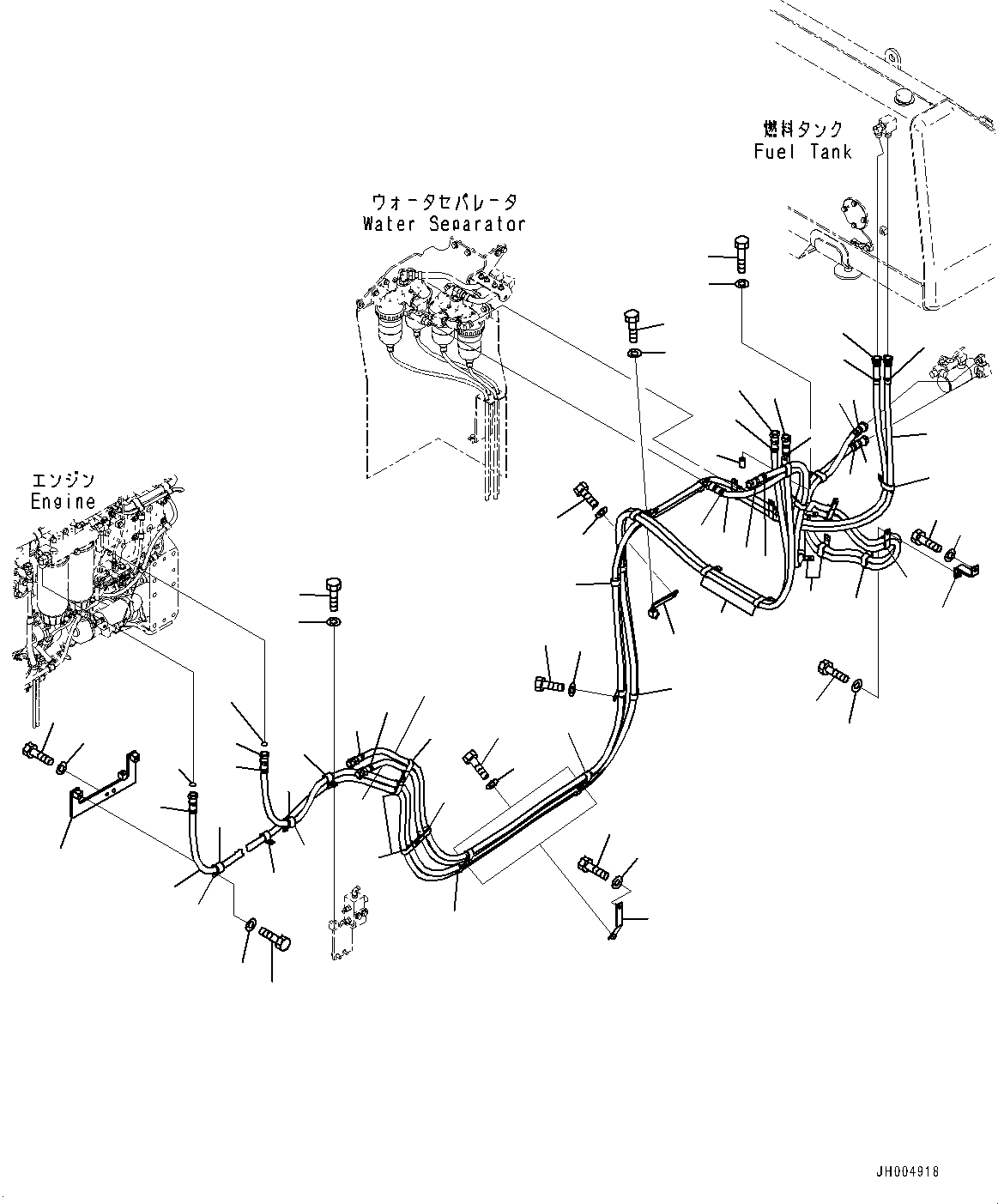 燃料タンク
Fuel Tank

ウォータセパレータ
Water Separator

エンジン
Engine

JH004918