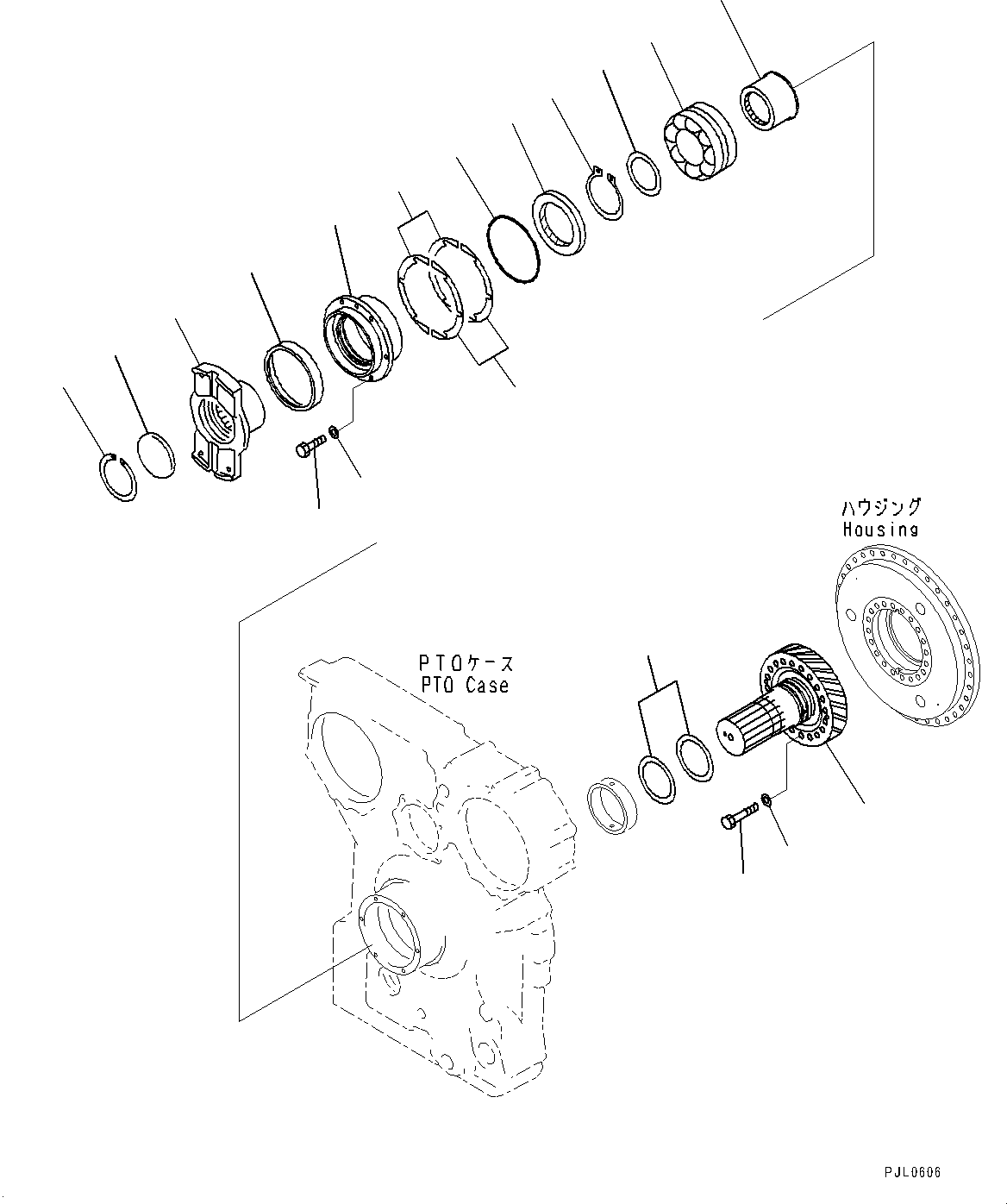 ハウジング
Housing

PTOケース
PTO Case

PJL0606