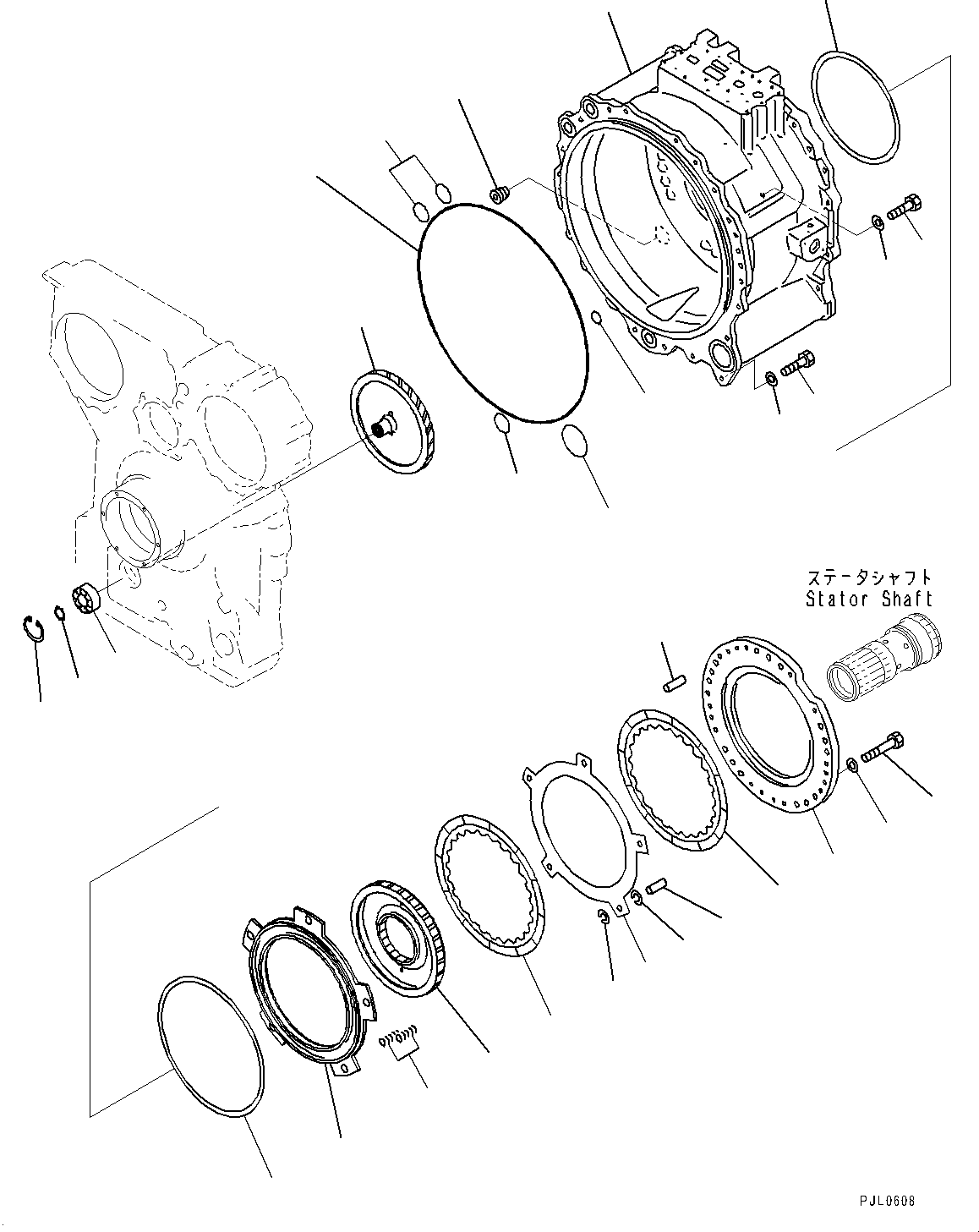 ステータシャフト
Stator Shaft

PJL0608