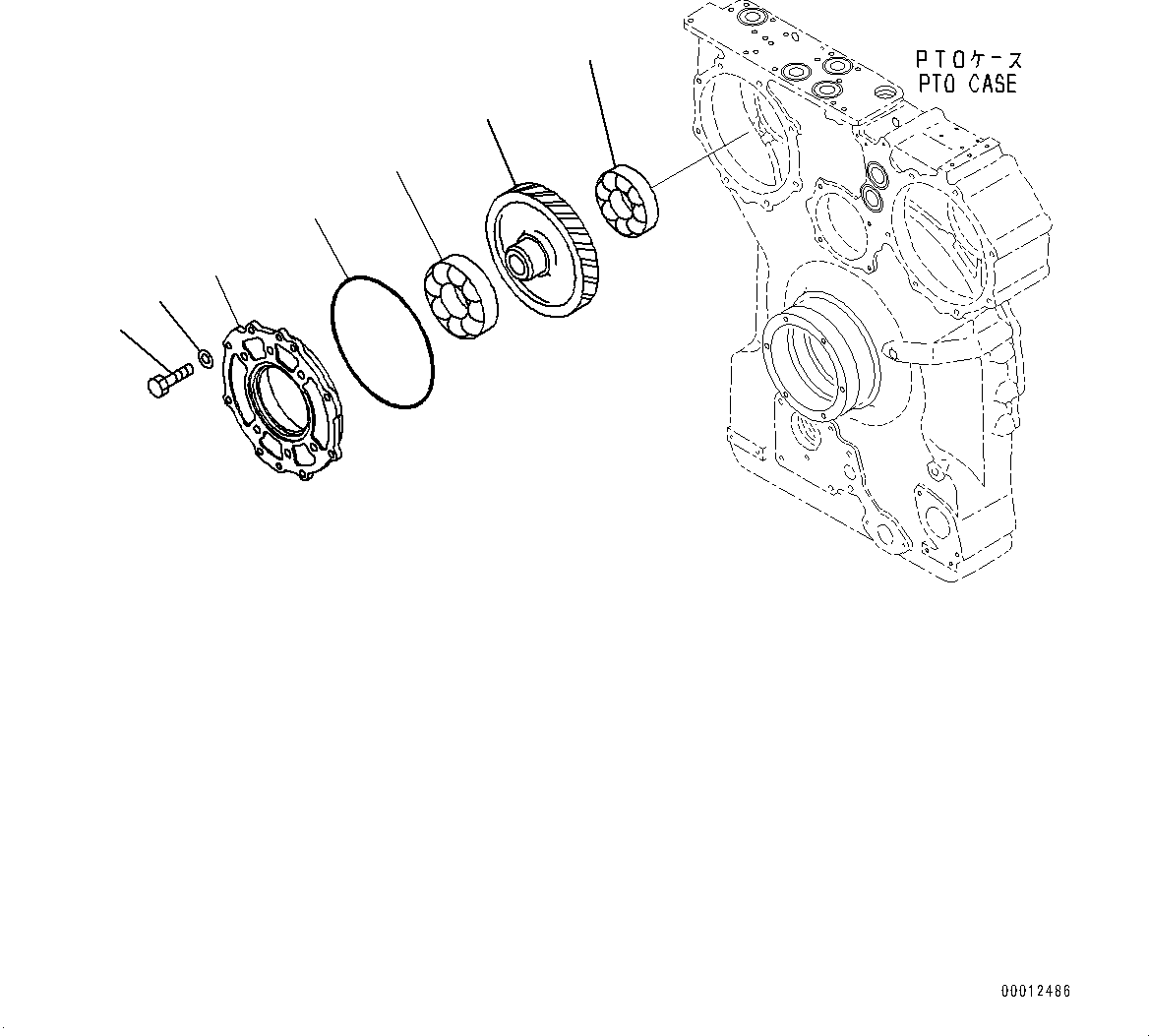 PTOケース
PTO CASE

00012486