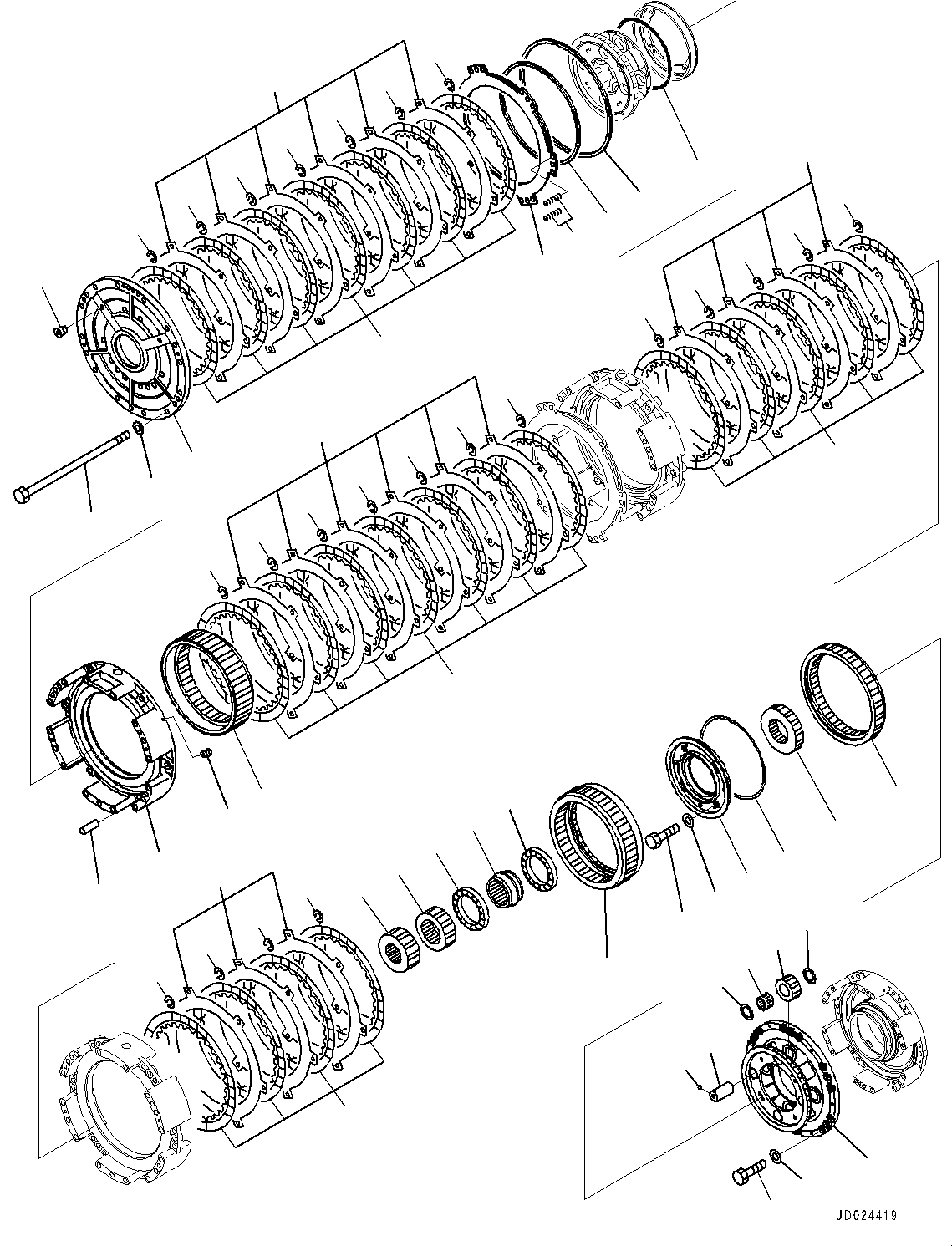 JD024419