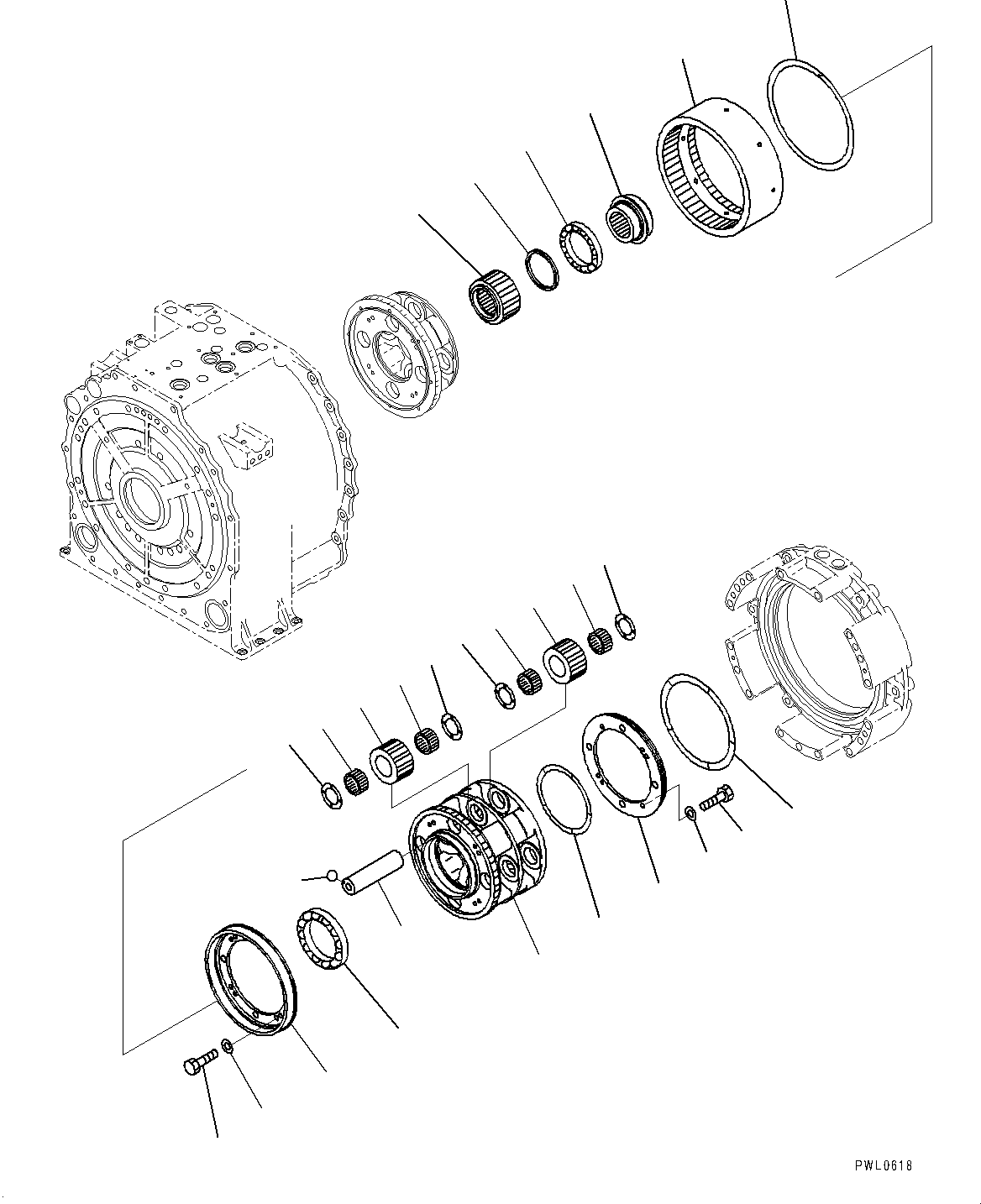 PWL0618