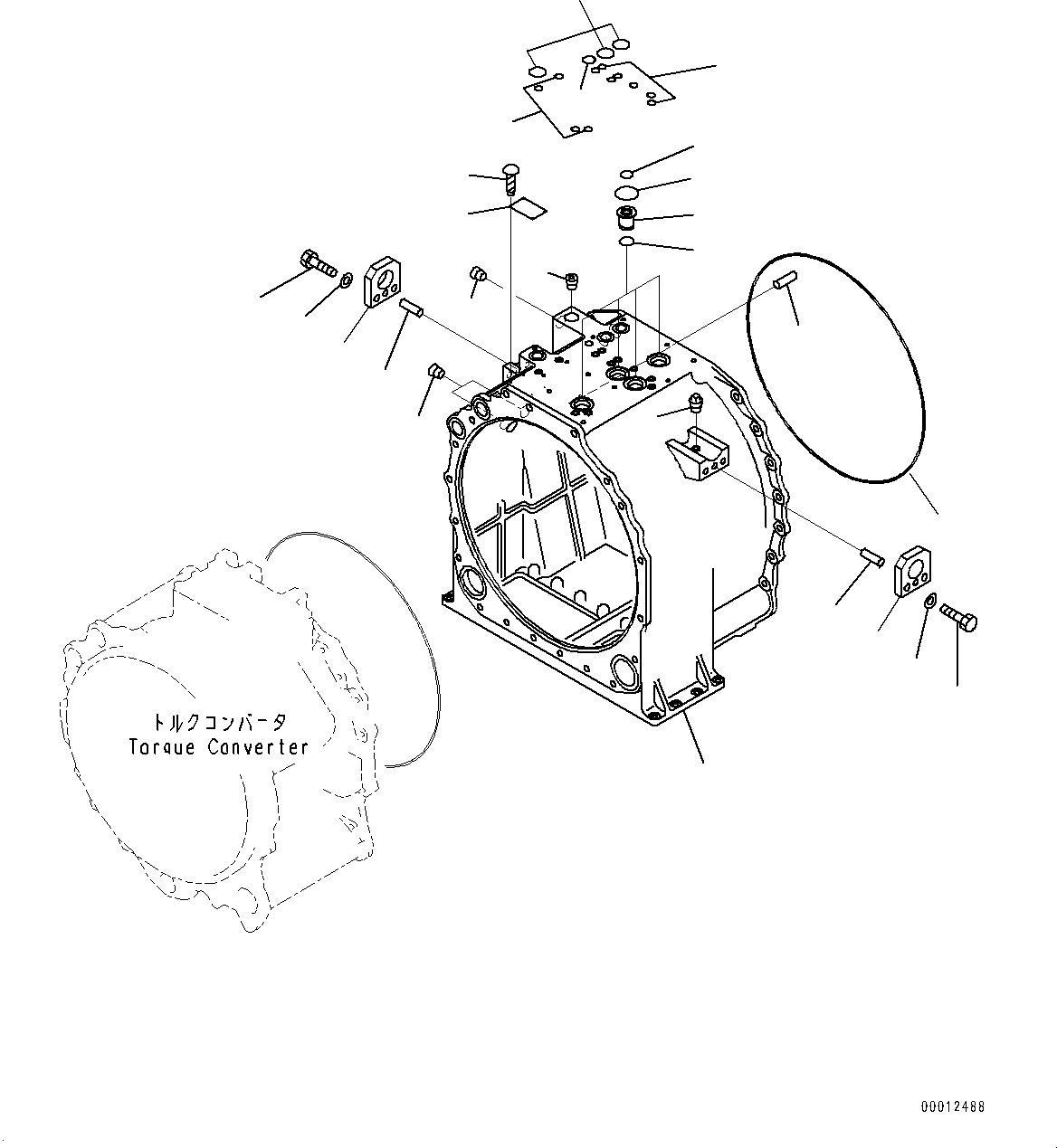 トルクコンバータ
Torque Converter

00012488