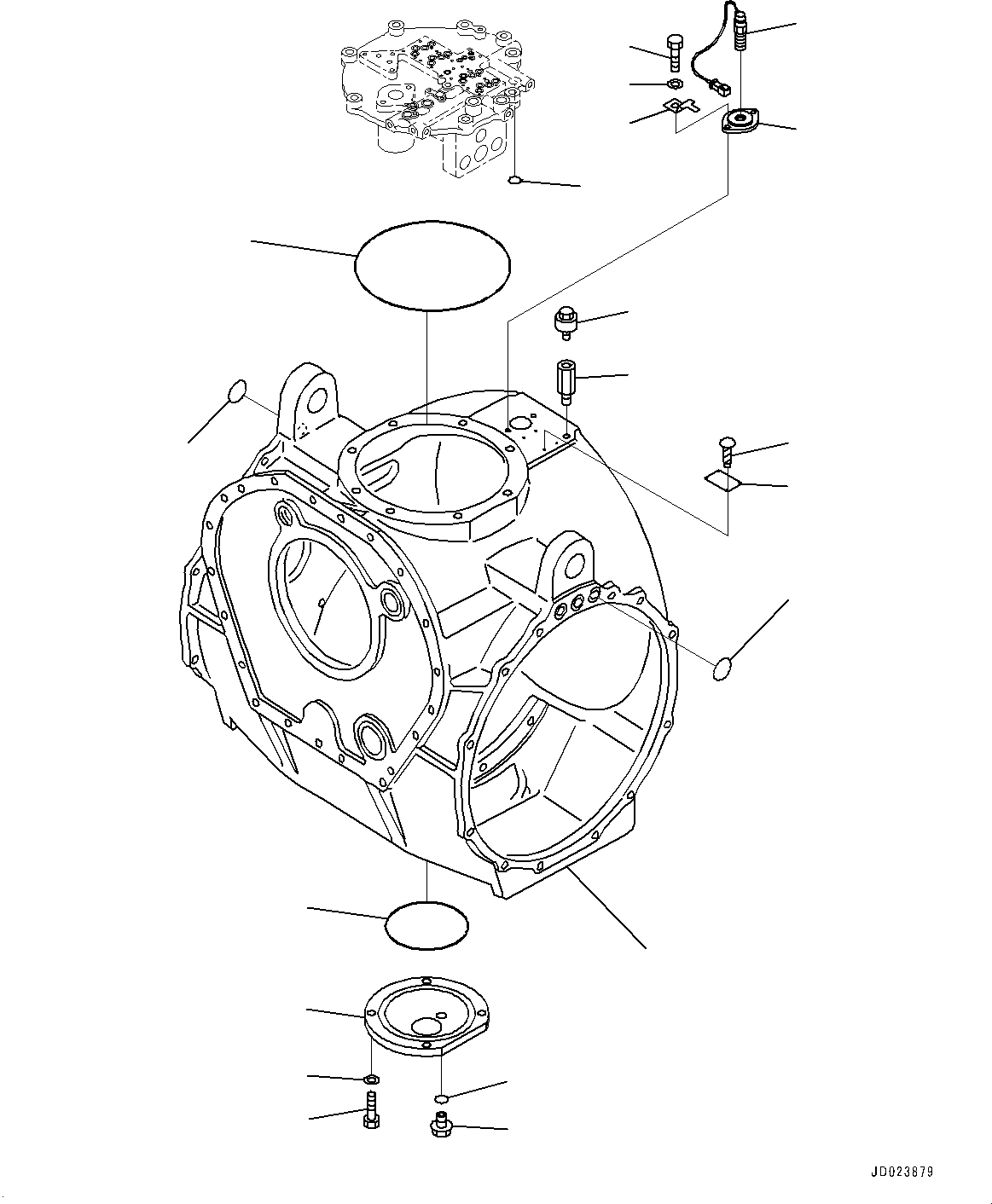 JD023879