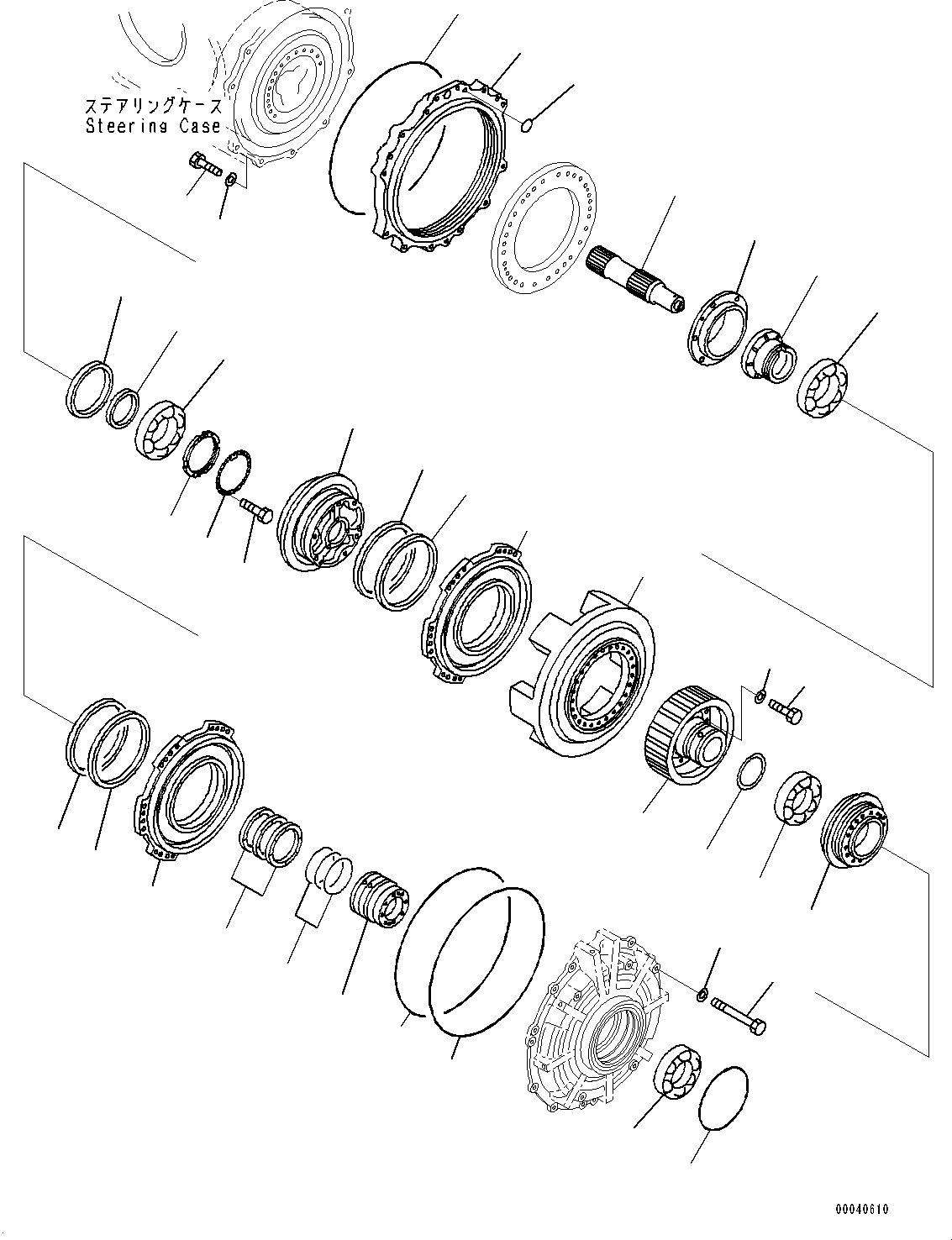 ステアリングケース
Steering Case

00040610