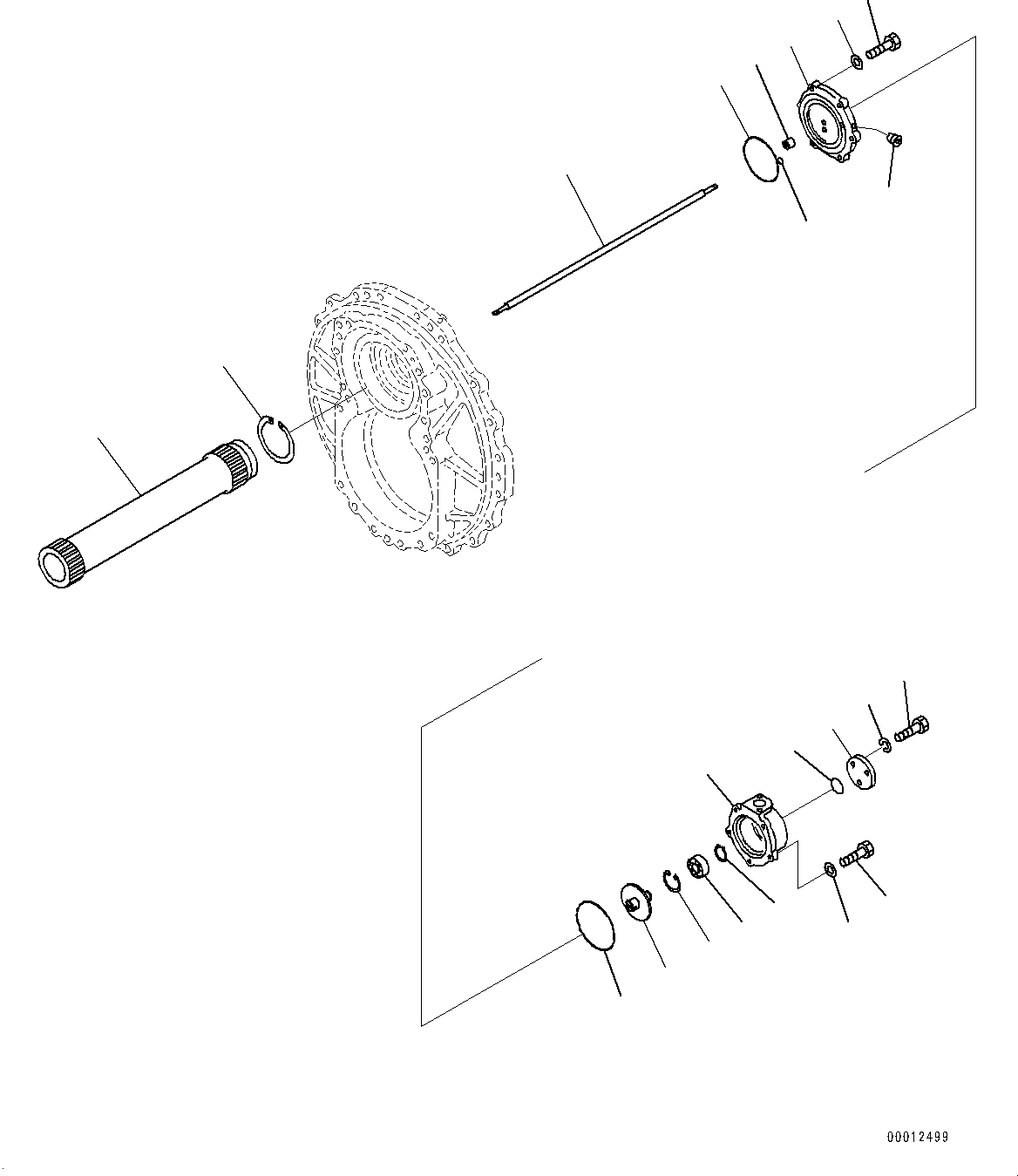 00012499