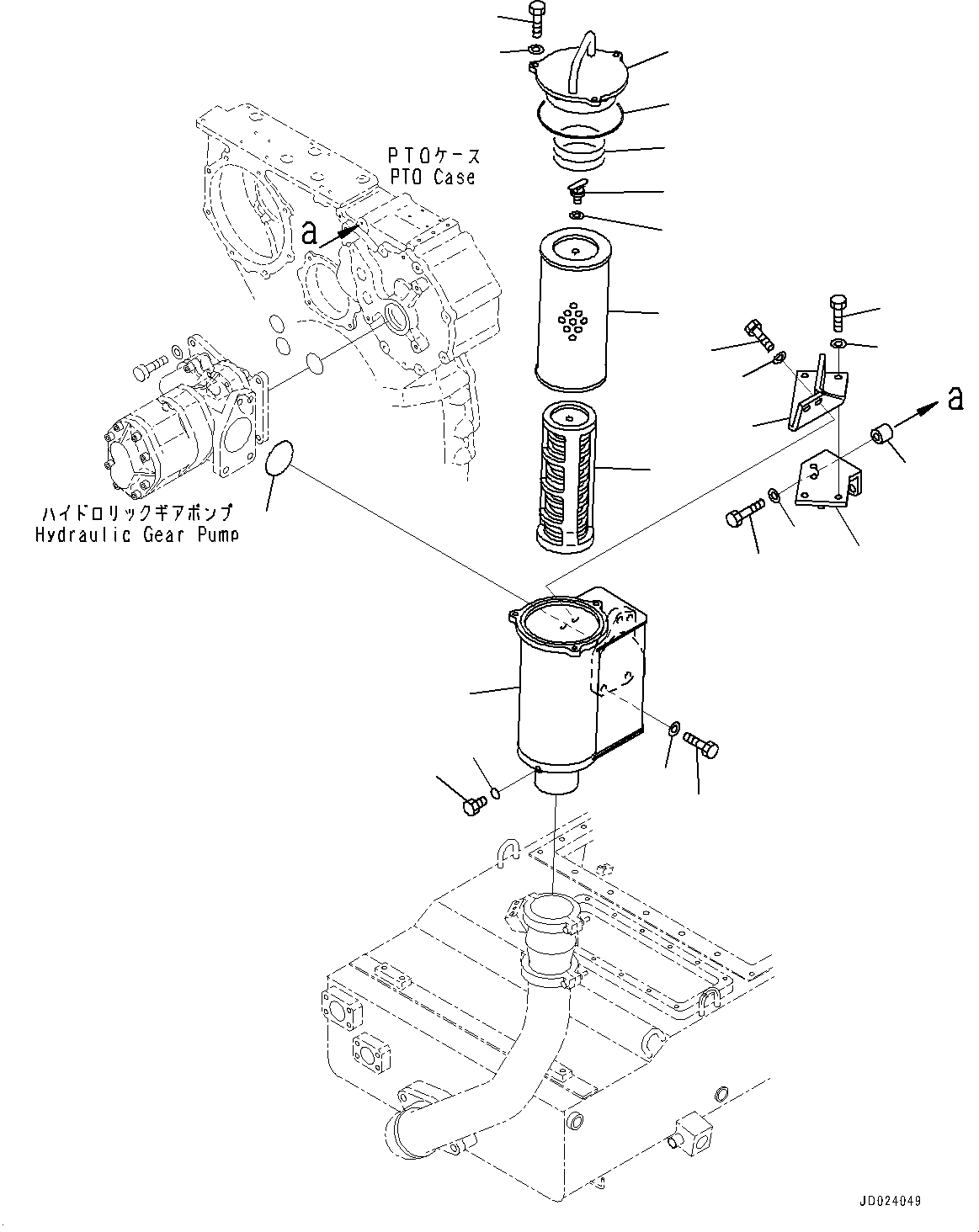 PTOケース
PTO Case

a

a

ハイドロリックギアポンプ
Hydraulic Gear Pump

JD024049