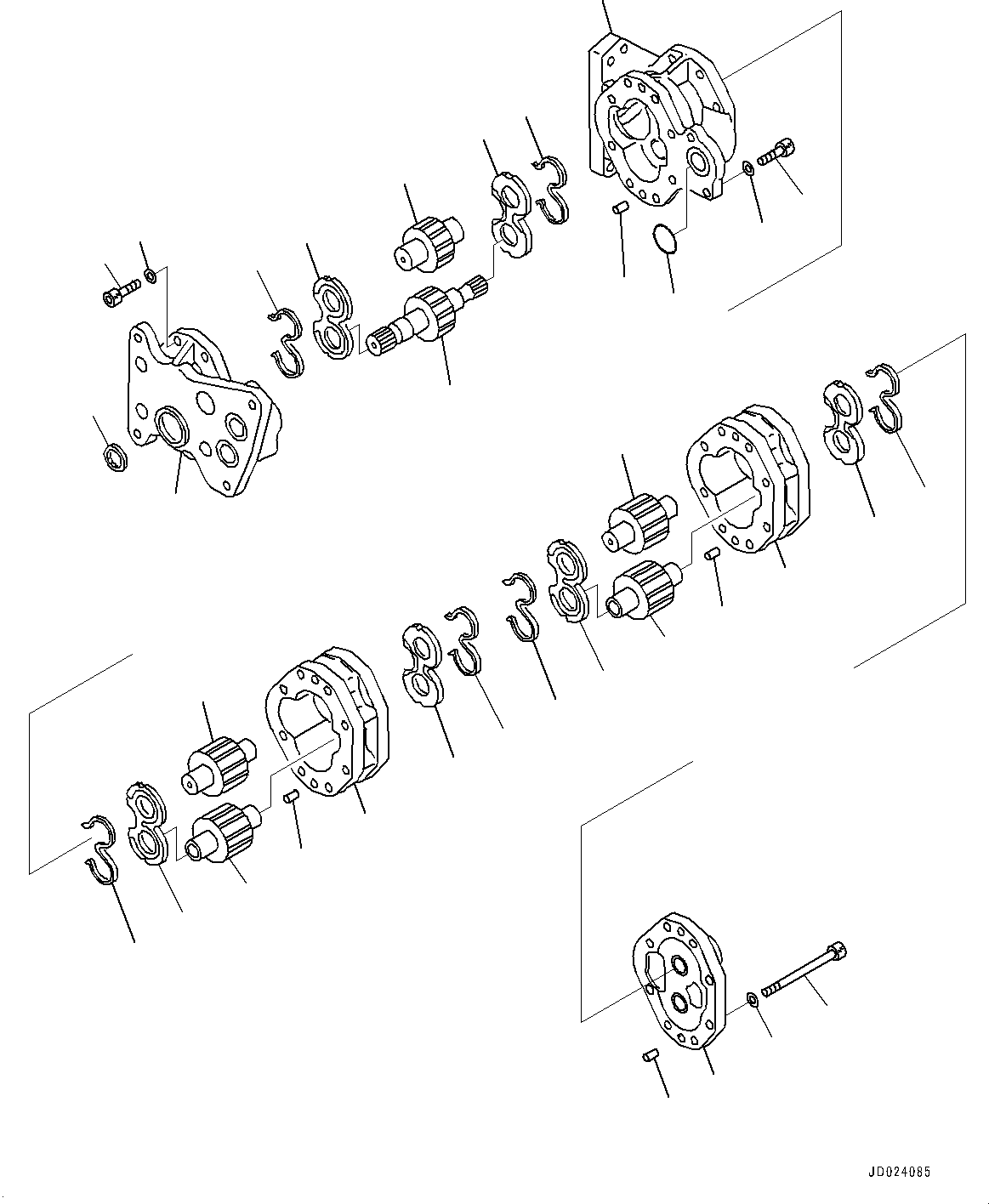 JD024085