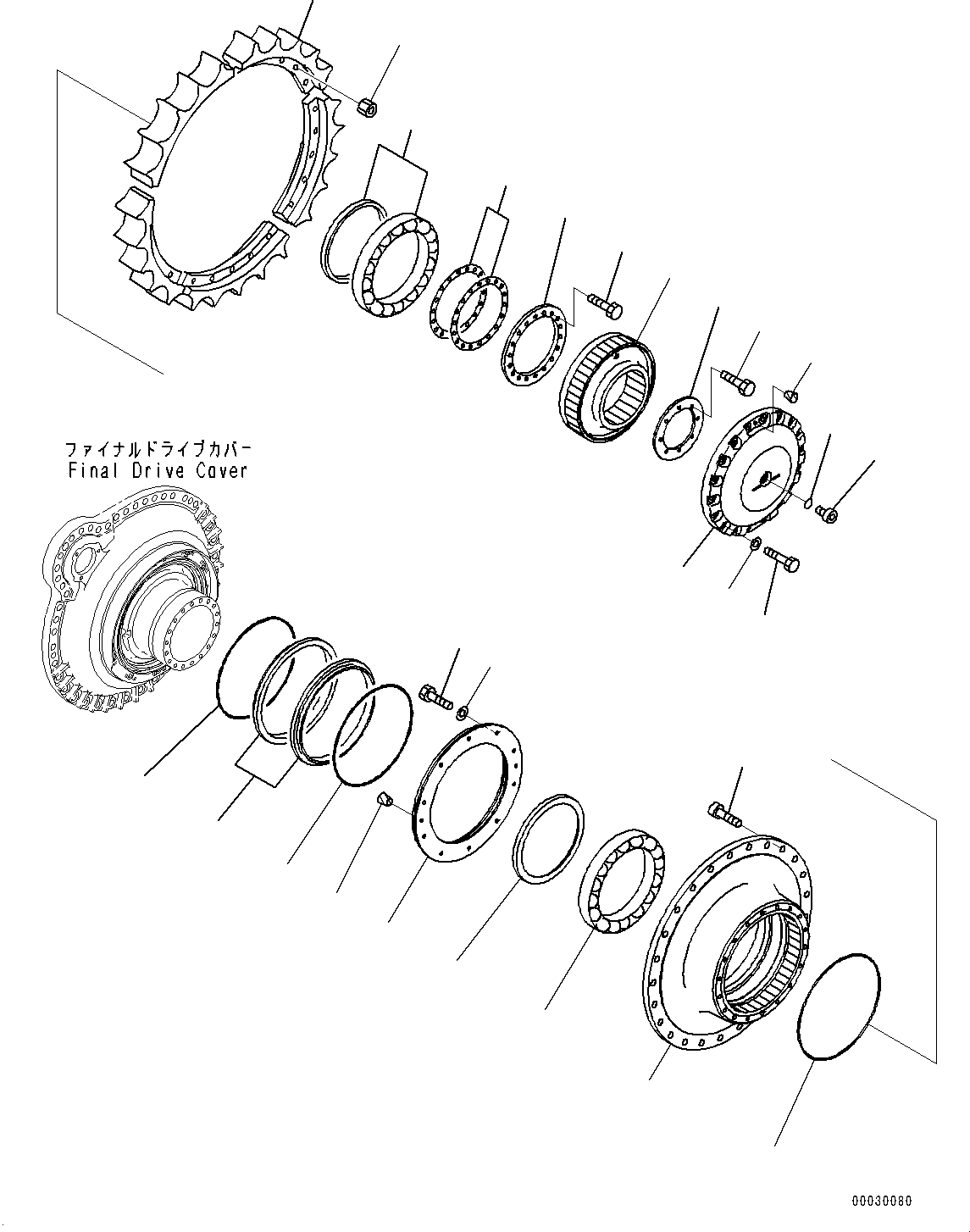 ファイナルドライブカバー
Final Drive Cover

00030080