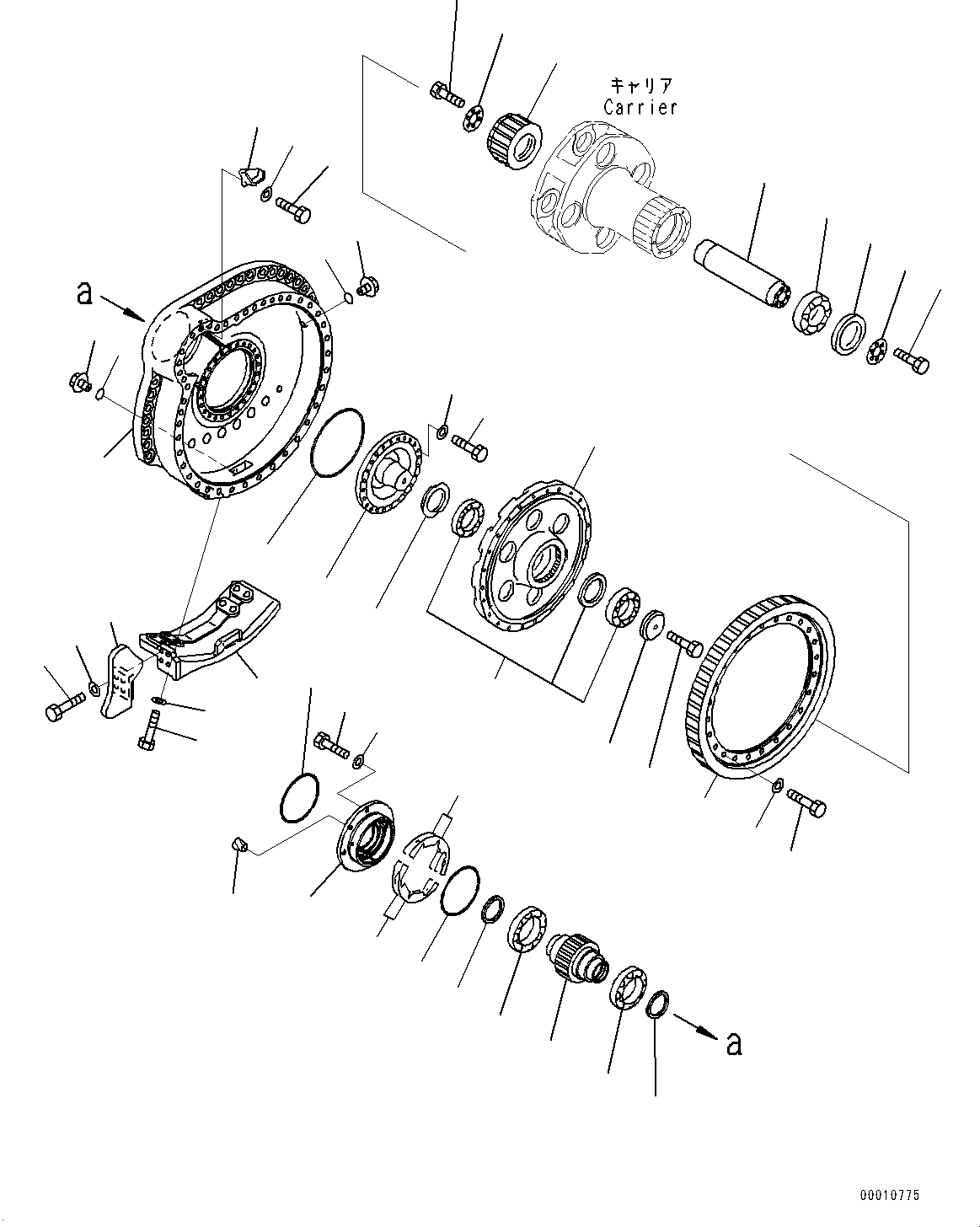 キャリア
Carrier

a

a

00010775