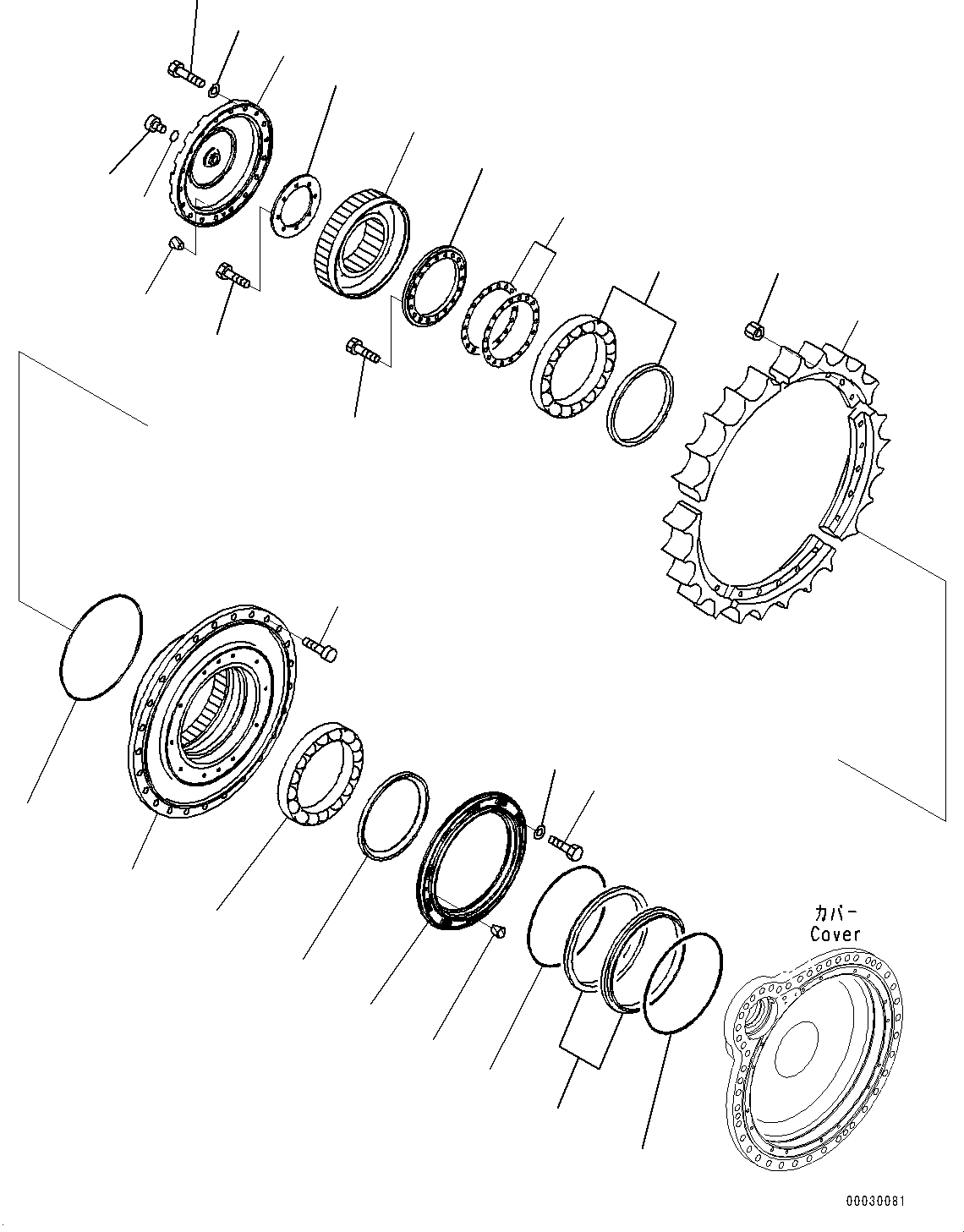 カバー
Cover

00030081