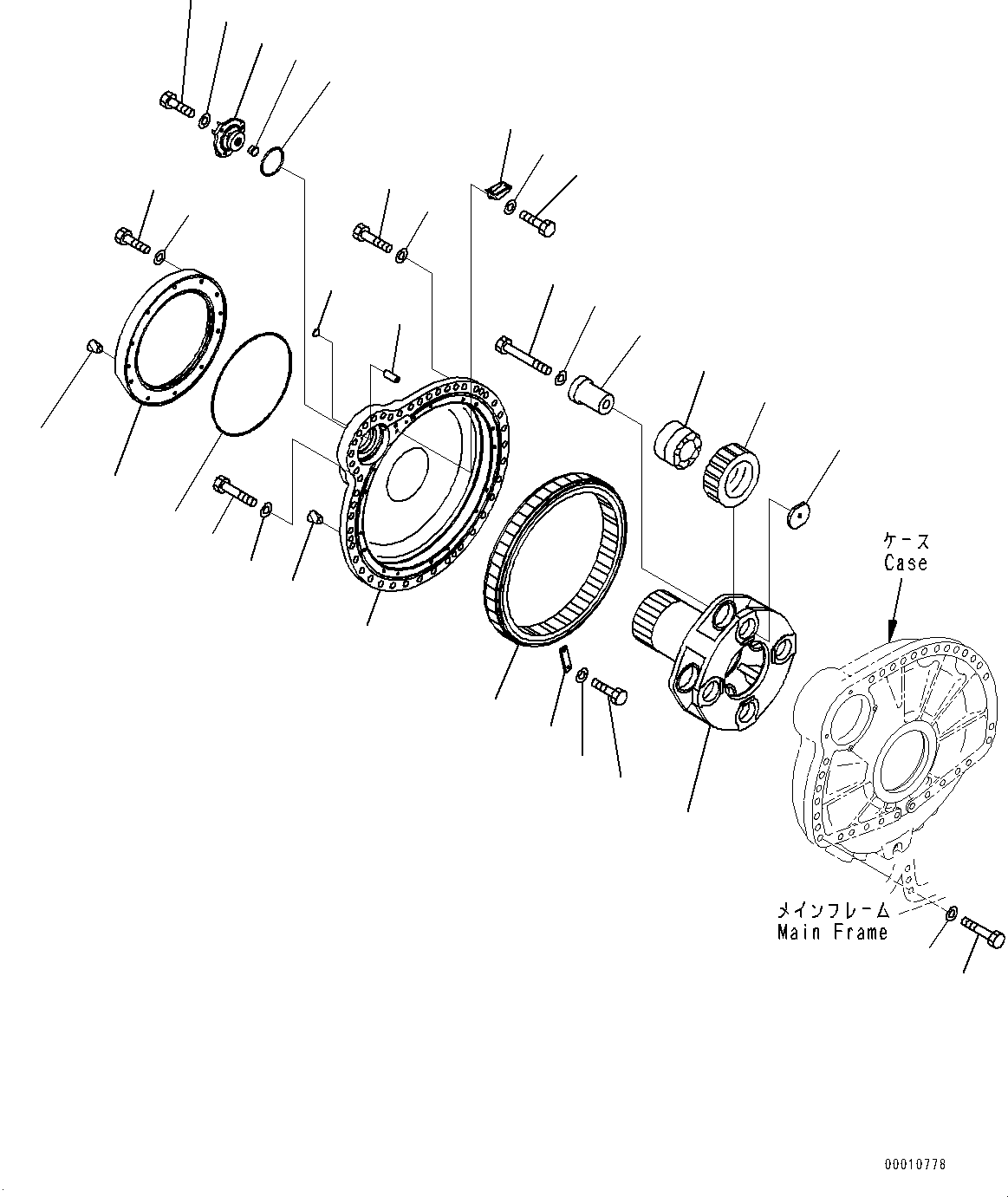 ケース
Case

メインフレーム
Main Frame

00010778