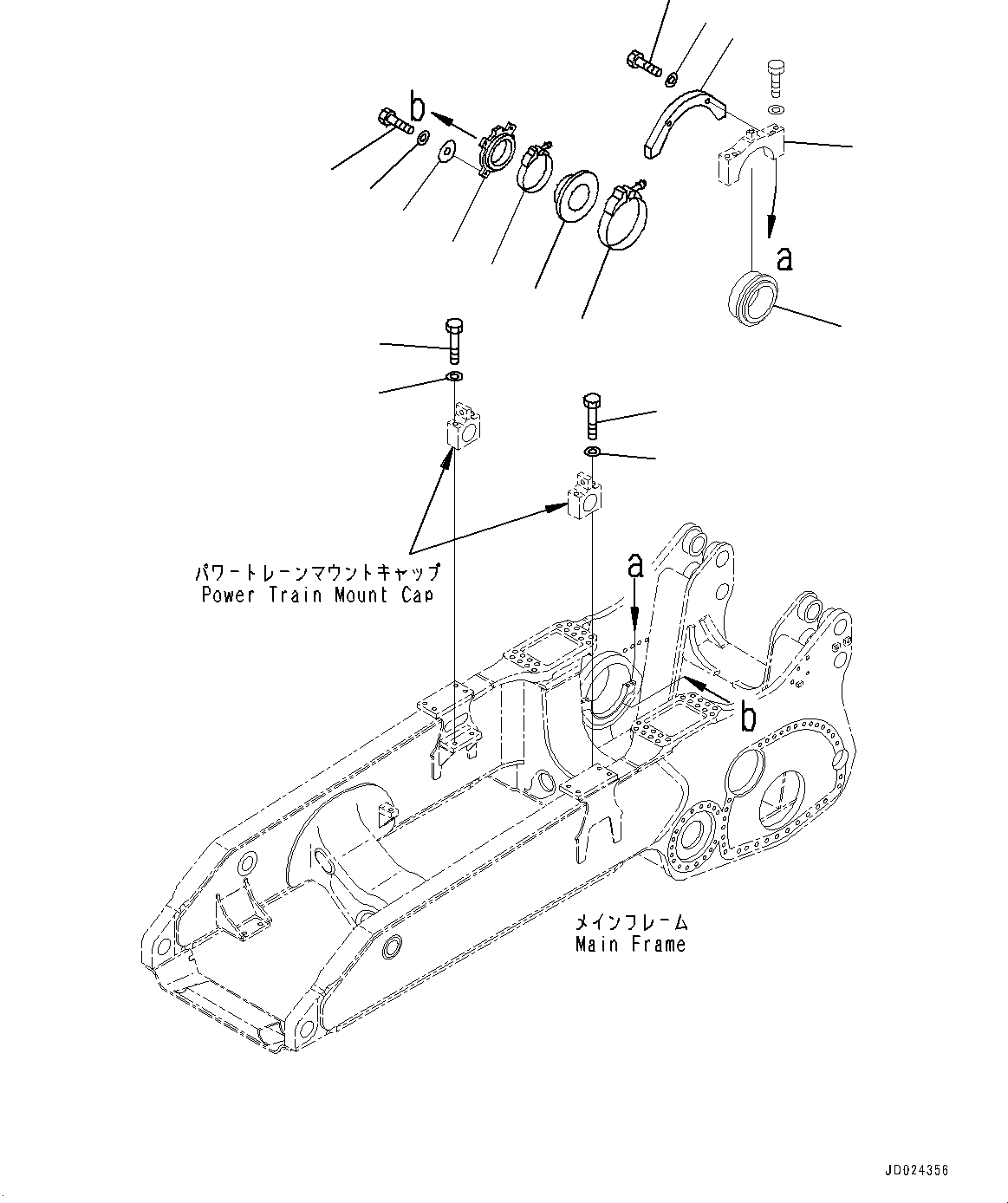 b

a

パワートレーンマウントキャップ
Power Train Mount Cap

a

b

メインフレーム
Main Frame

JD024356