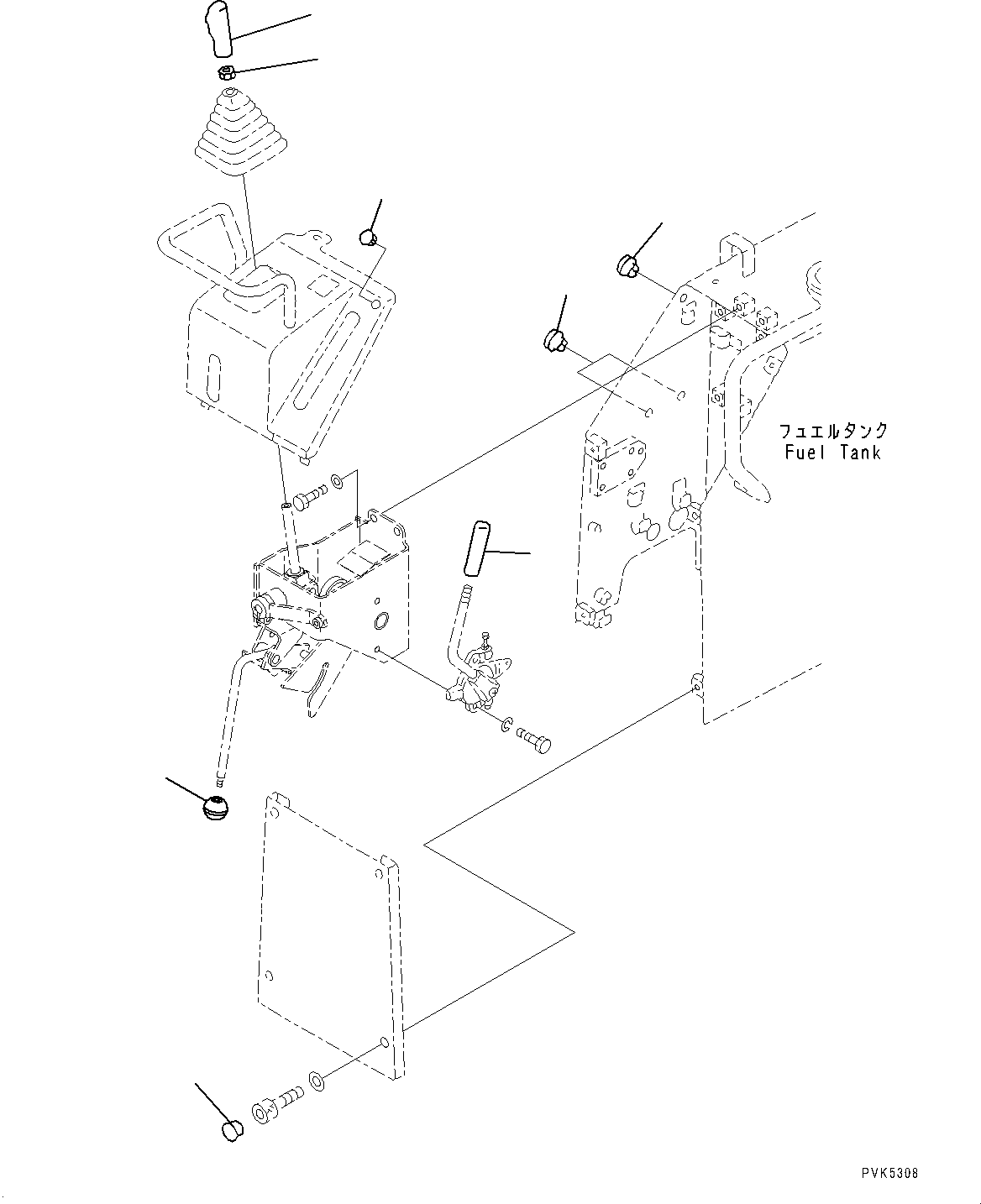 フュエルタンク
Fuel Tank

PVK5308