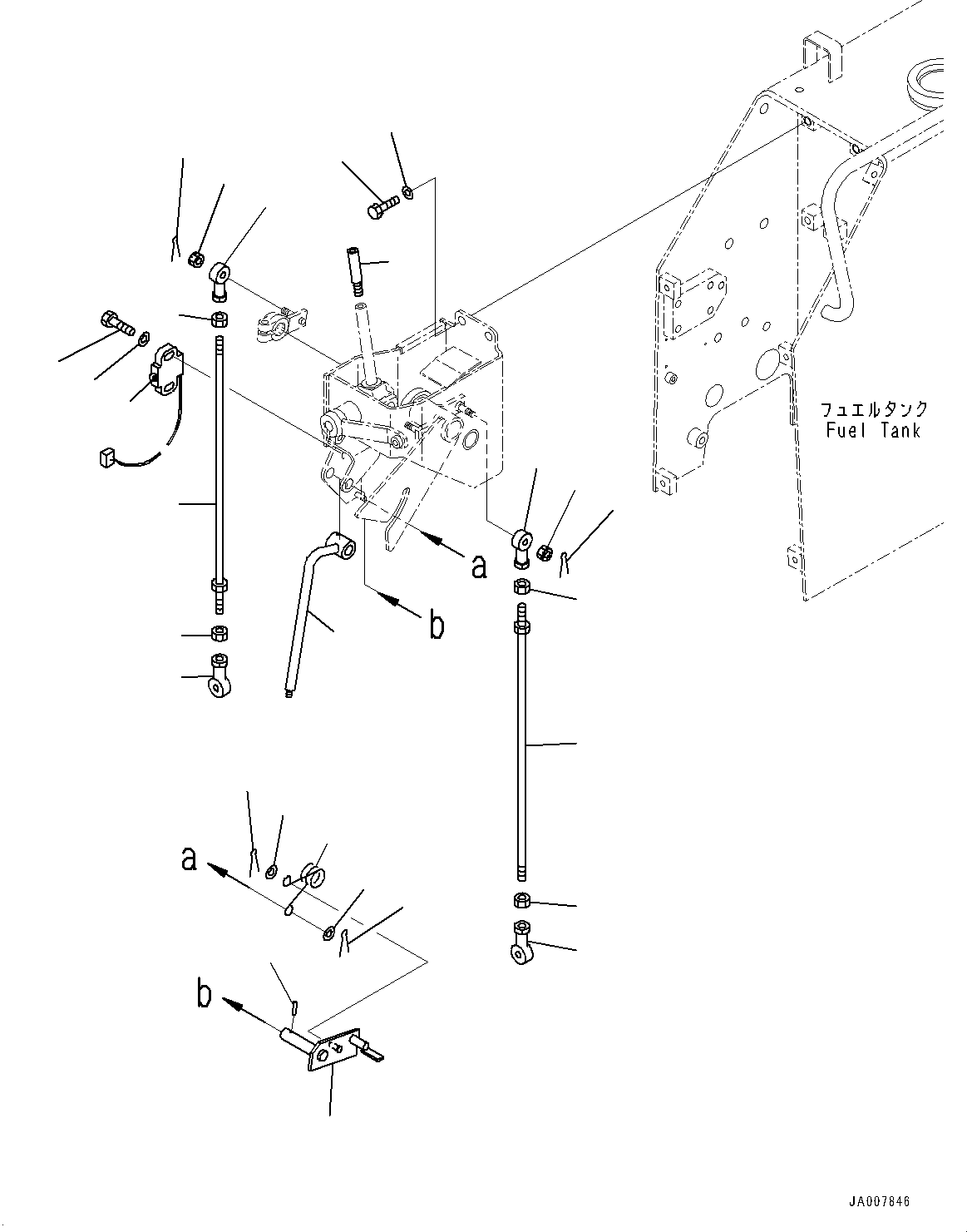 フュエルタンク
Fuel Tank

a

b

a

b

JA007846