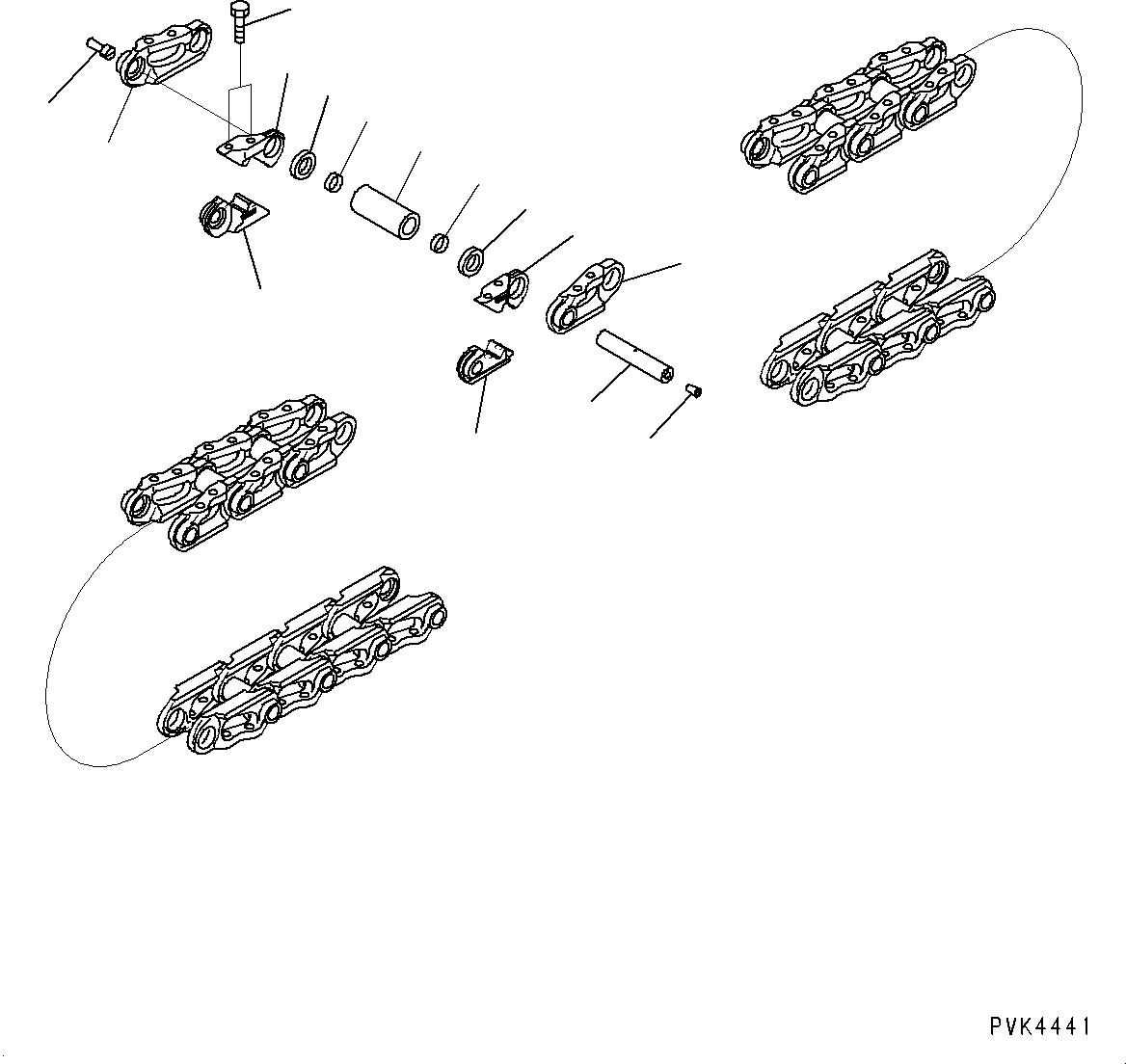 PVK4441