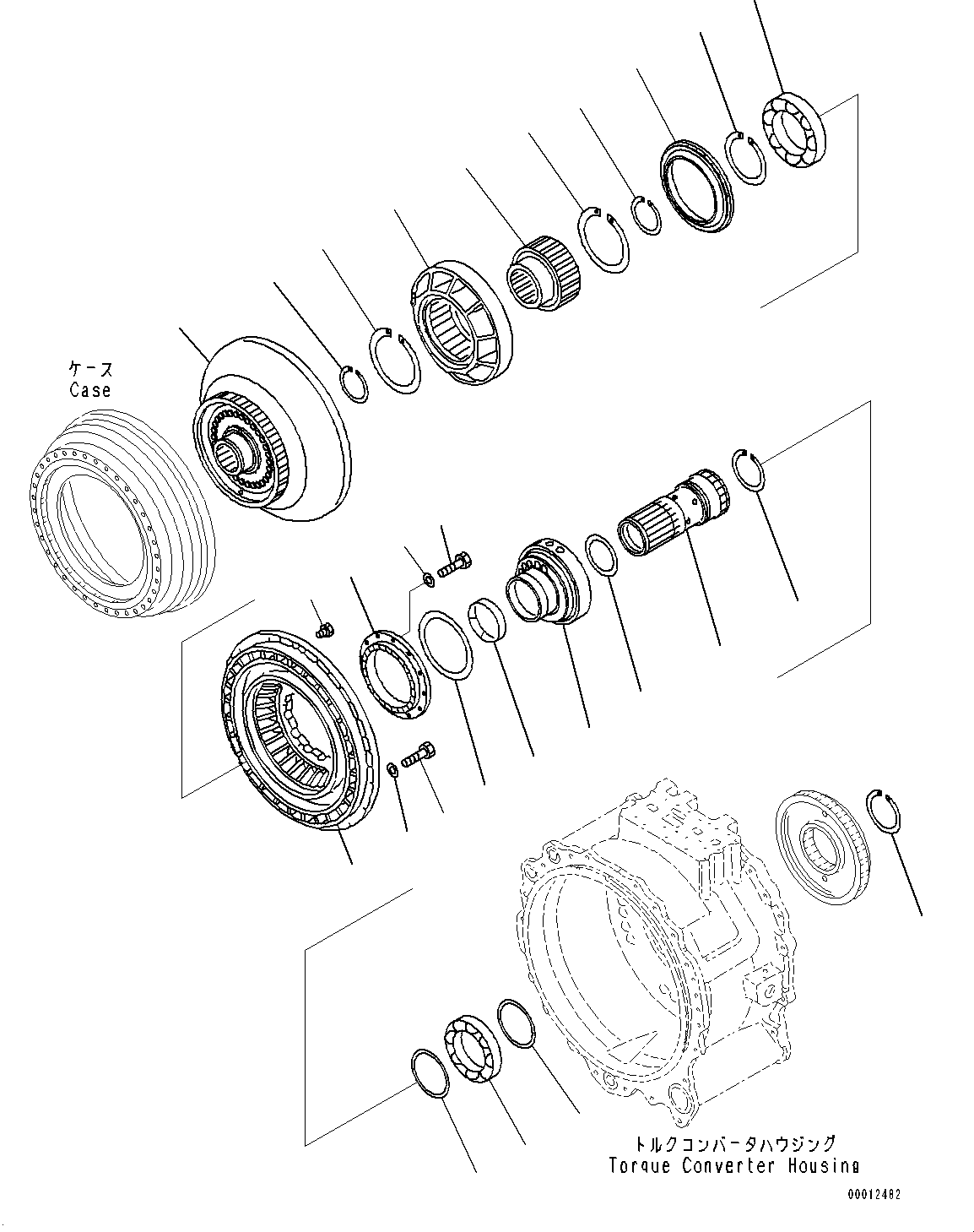 ケース
Case

トルクコンバータハウジング
Torque Converter Housing

00012482