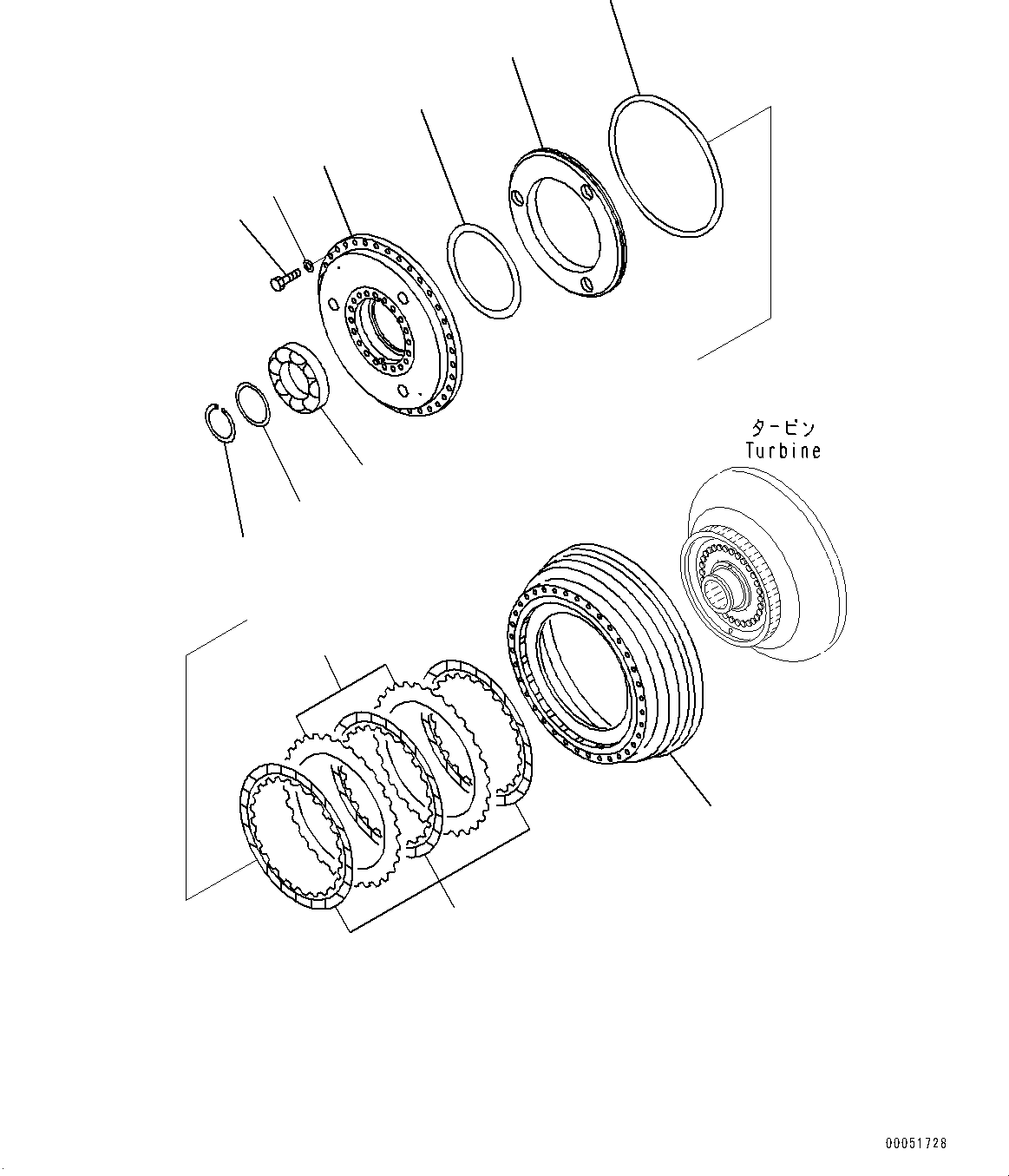 タービン
Turbine

00051728