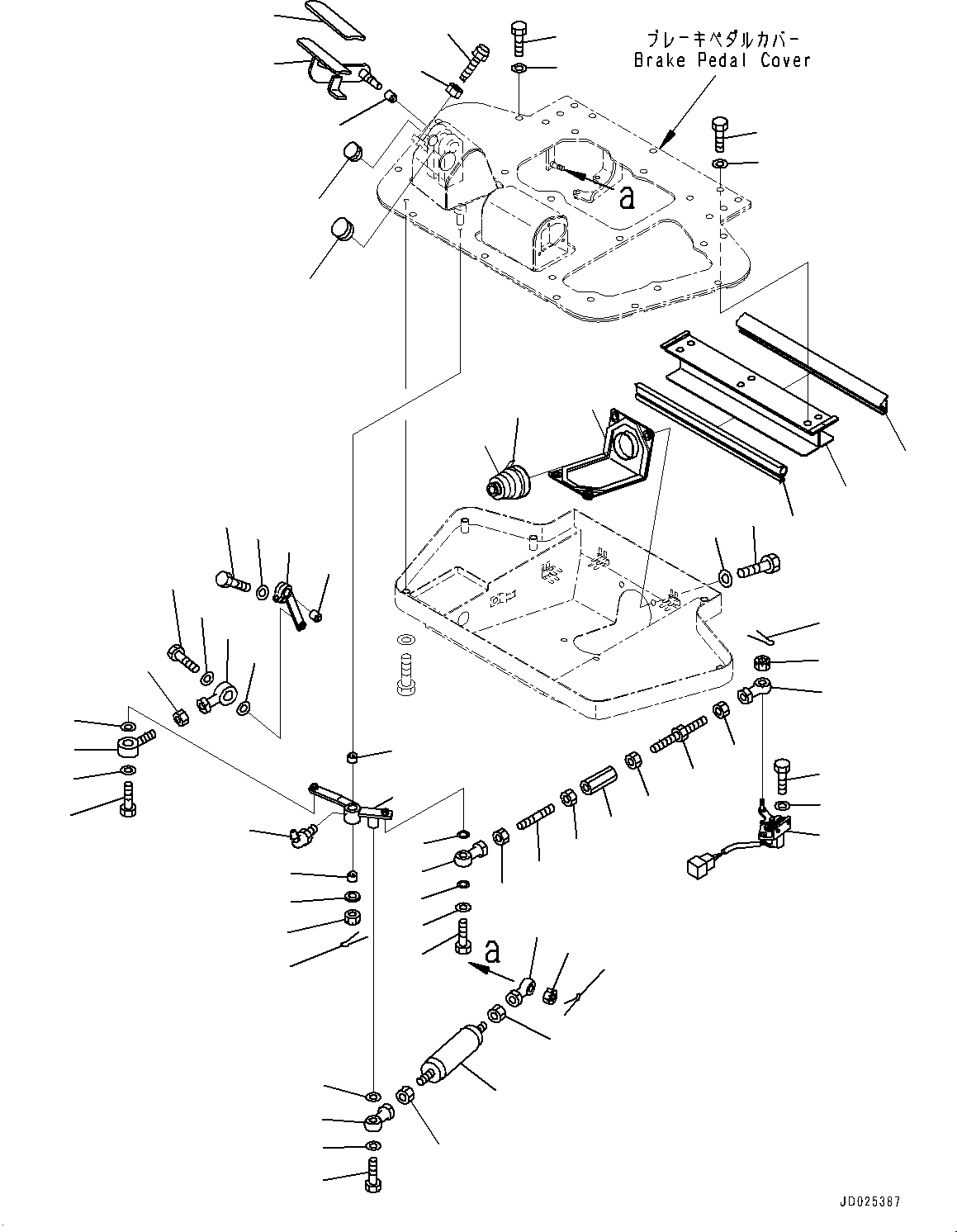 ブレーキペダルカバー
Brake Pedal Cover

a

a

JD025387