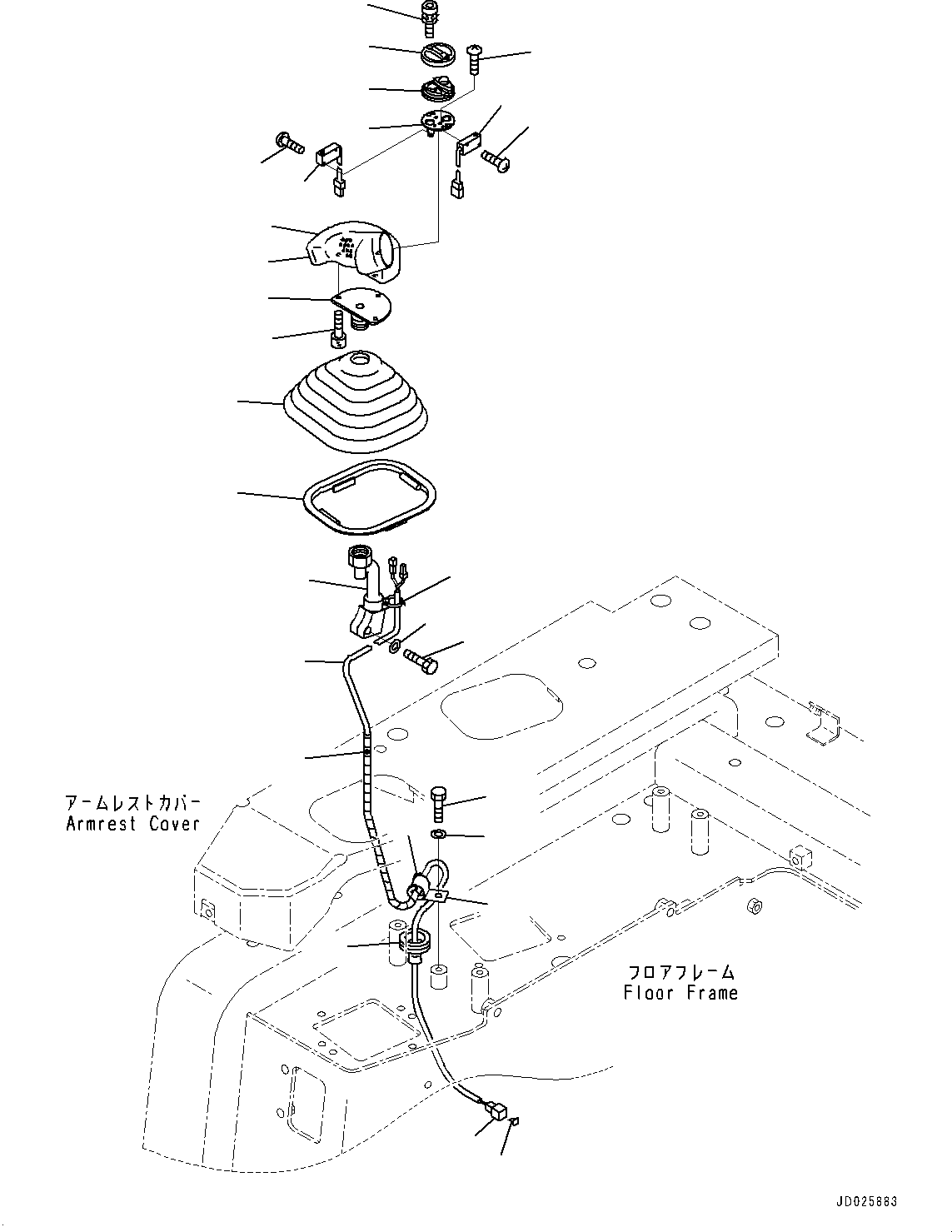 アームレストカバー
Armrest Cover

フロアフレーム
Floor Frame

JD025883