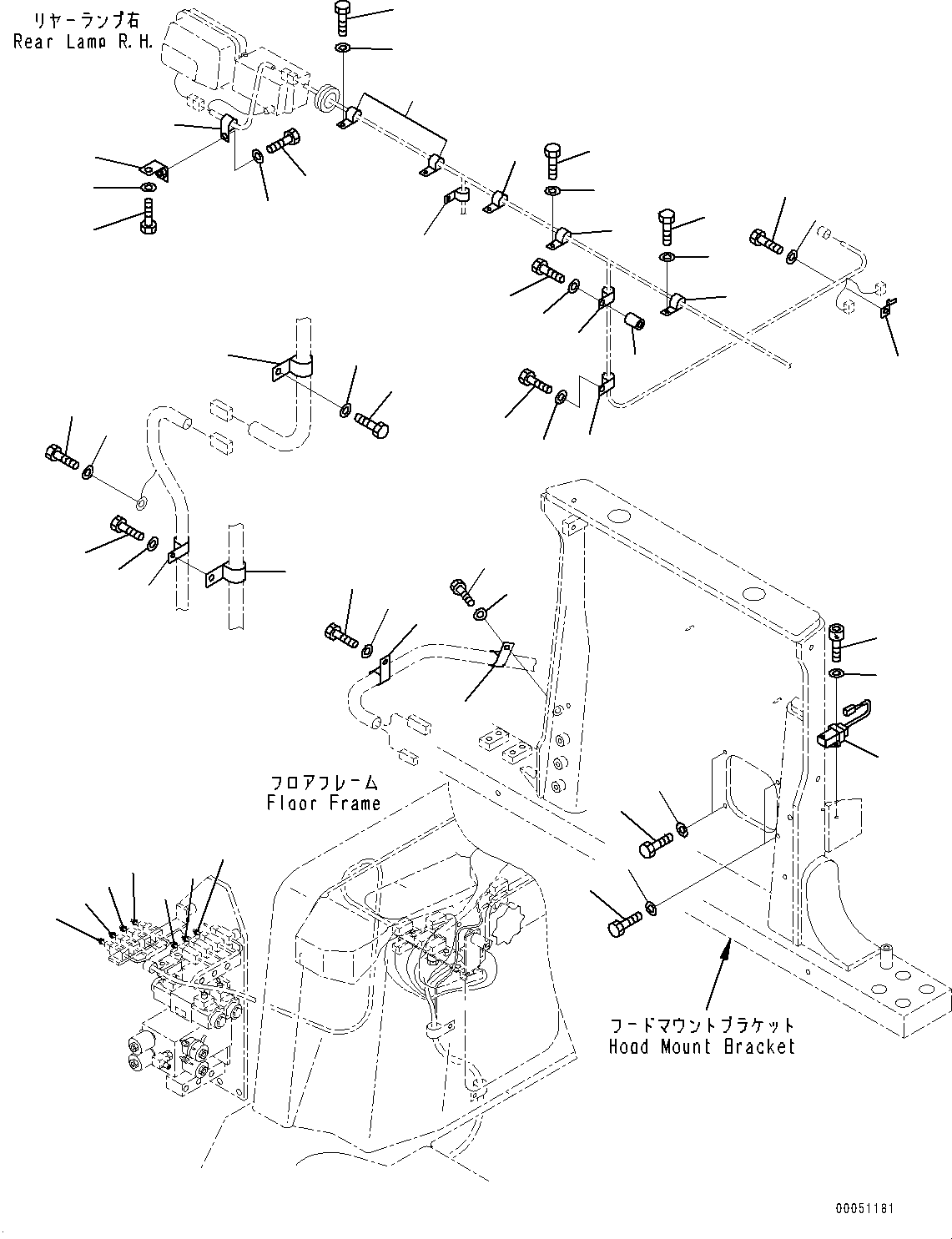 リヤーランプ右
Rear Lamp R.H.

フロアフレーム
Floor Frame

フードマウントブラケット
Hood Mount Bracket

00051181