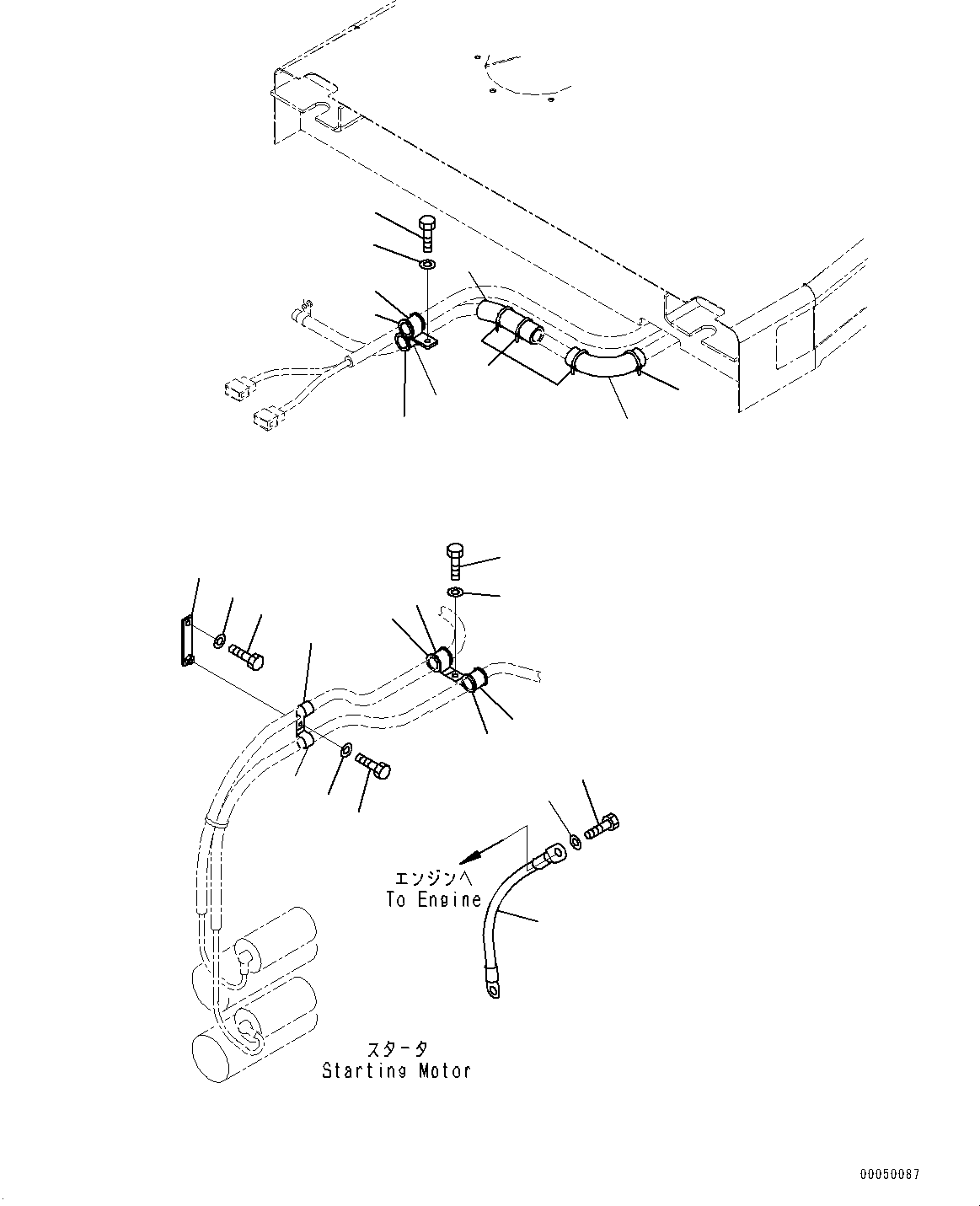 エンジンへ
To Engine

スタータ
Starting Motor

00050087