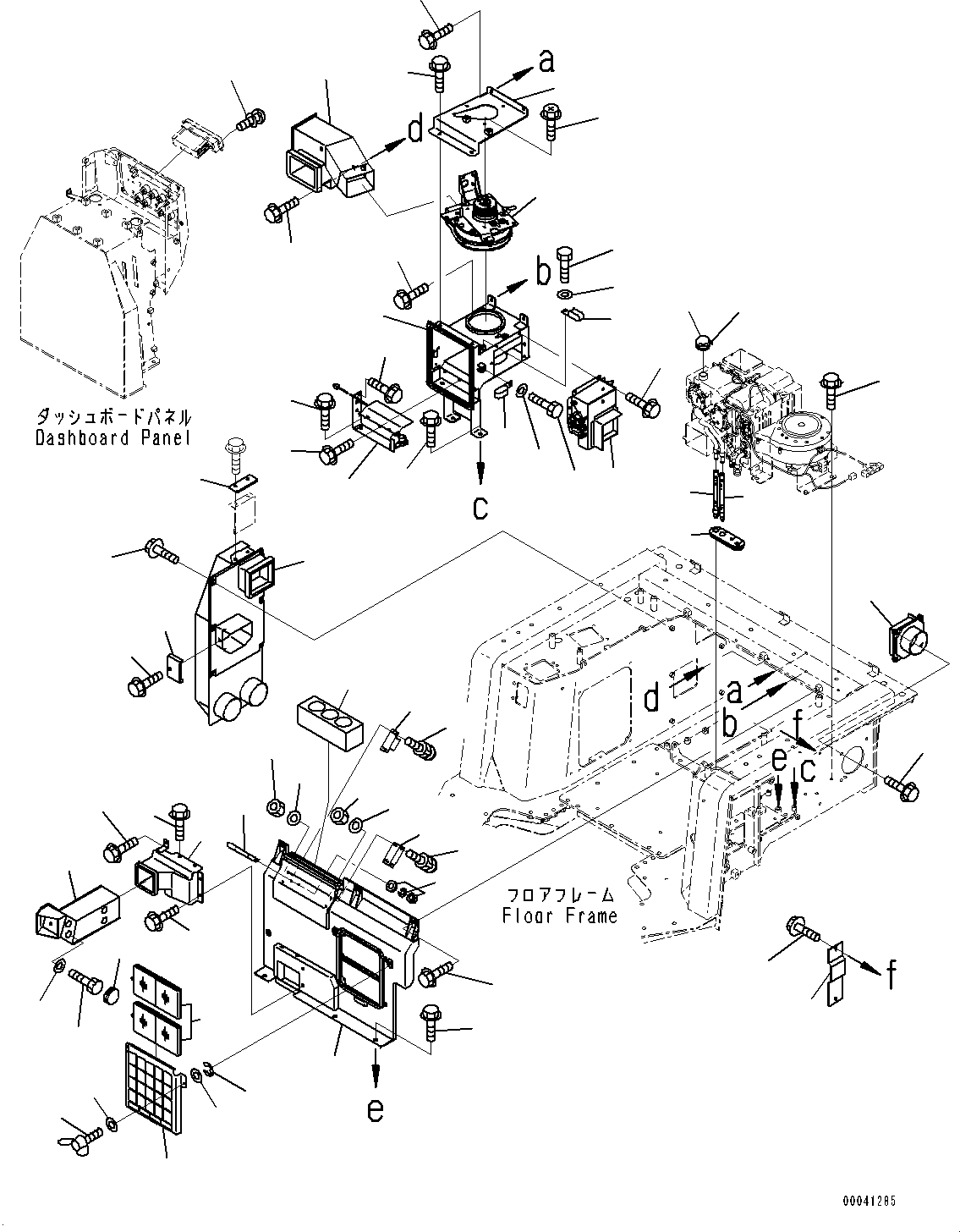 a
d
b
ダッシュボードパネル
Dashboard Panel
c
d
a
b
f
e
c
フロアフレーム
Floor Frame
f
e
00041285