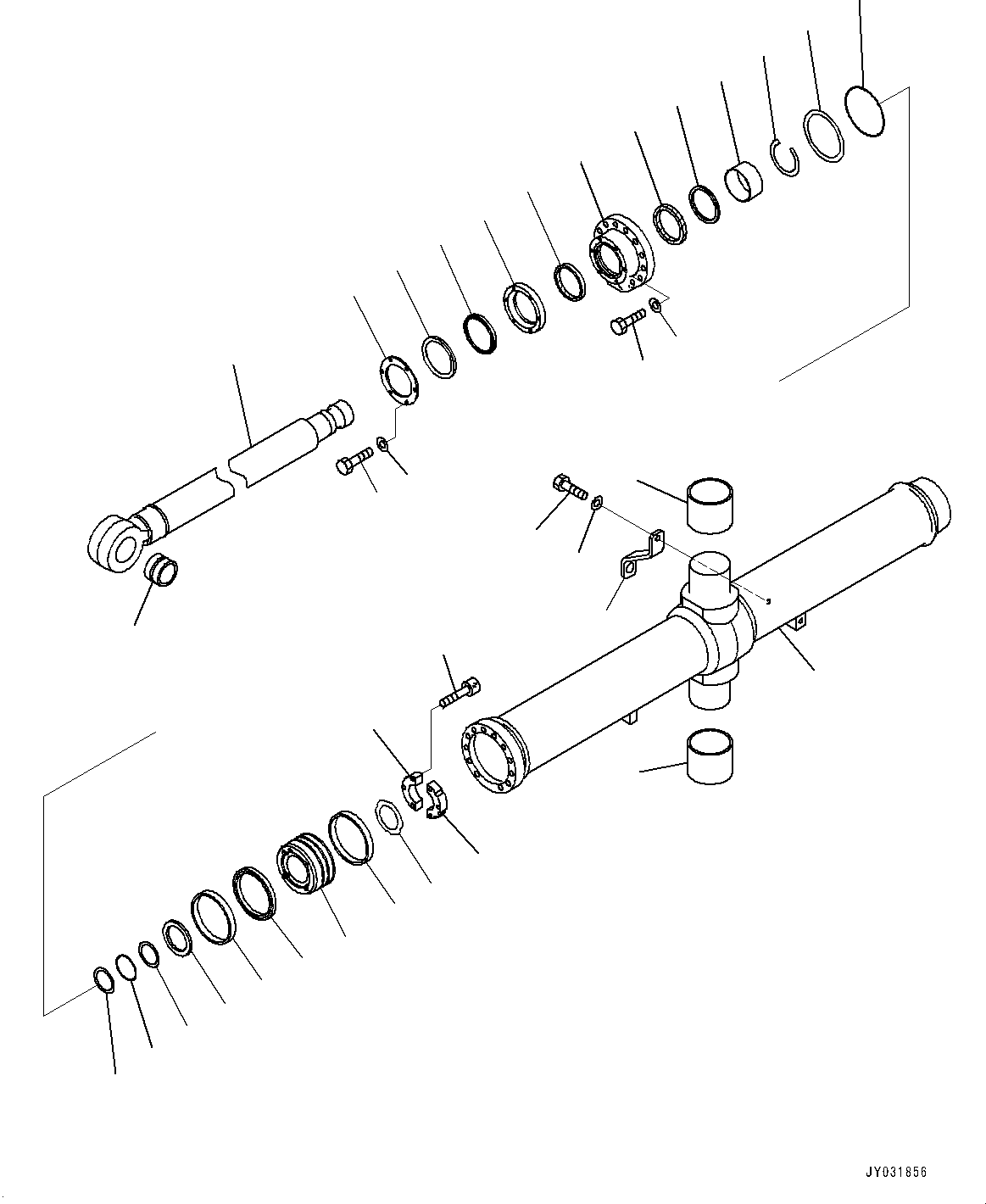 JY031856